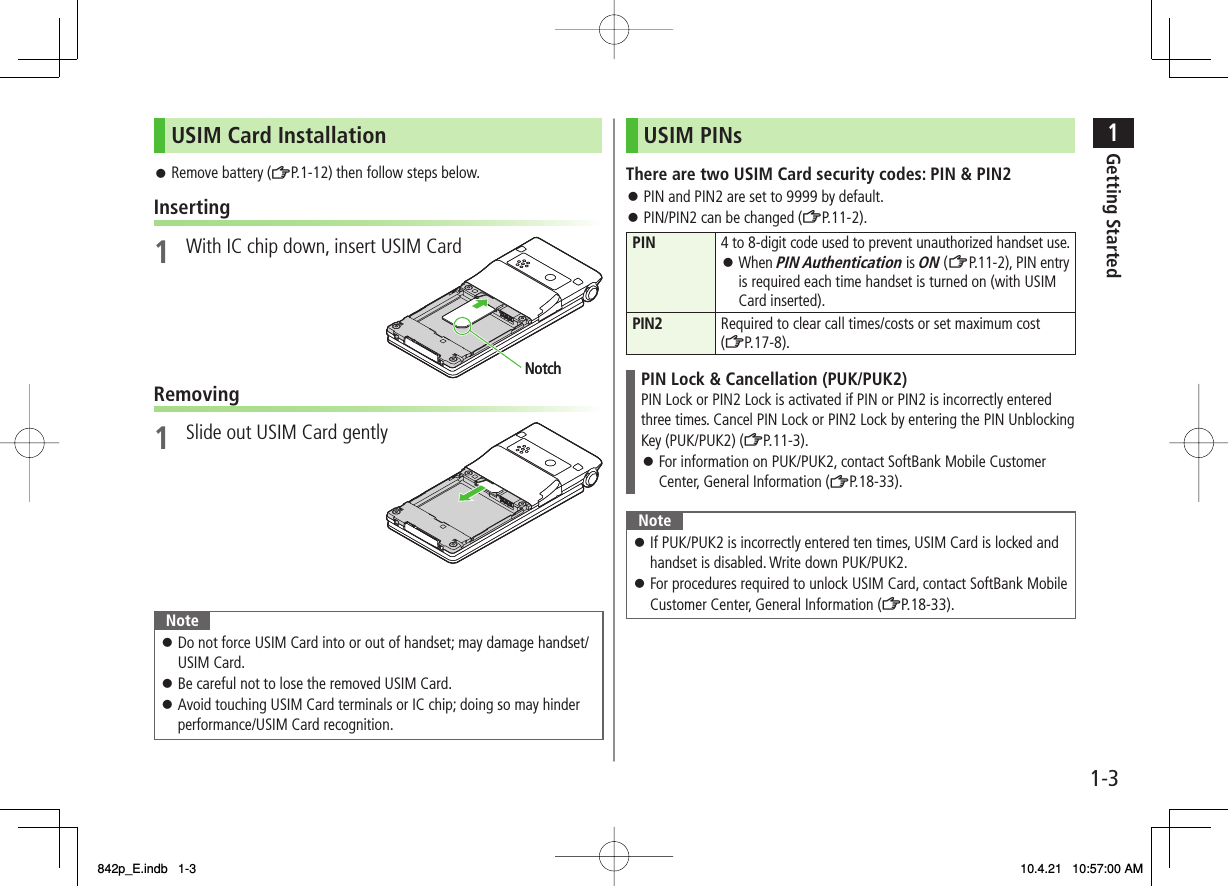 USIM Card Installation

● Remove battery (☞P.1-12) then follow steps below.

Inserting

1 With IC chip down, insert USIM Card

Notch

Removing

1 Slide out USIM Card gently

Note

● Do not force USIM Card into or out of handset; may damage handset/USIM Card.
● Be careful not to lose the removed USIM Card.
● Avoid touching USIM Card terminals or IC chip; doing so may hinder performance/USIM Card recognition.

USIM PINs

There are two USIM Card security codes: PIN & PIN2
● PIN and PIN2 are set to 9999 by default.
● PIN/PIN2 can be changed (☞P.11-2).

| PIN | 4 to 8-digit code used to prevent unauthorized handset use. ● When PIN Authentication is ON (☞P.11-2), PIN entry is required each time handset is turned on (with USIM Card inserted). |
|---|---|
| PIN2 | Required to clear call times/costs or set maximum cost (☞P.17-8). |

PIN Lock & Cancellation (PUK/PUK2)
PIN Lock or PIN2 Lock is activated if PIN or PIN2 is incorrectly entered three times. Cancel PIN Lock or PIN2 Lock by entering the PIN Unblocking Key (PUK/PUK2) (☞P.11-3).
● For information on PUK/PUK2, contact SoftBank Mobile Customer Center, General Information (☞P.18-33).

Note

● If PUK/PUK2 is incorrectly entered ten times, USIM Card is locked and handset is disabled. Write down PUK/PUK2.
● For procedures required to unlock USIM Card, contact SoftBank Mobile Customer Center, General Information (☞P.18-33).

1
Getting Started

1-3

842p_E.indb 1-3 10.4.21 10:57:00 AM