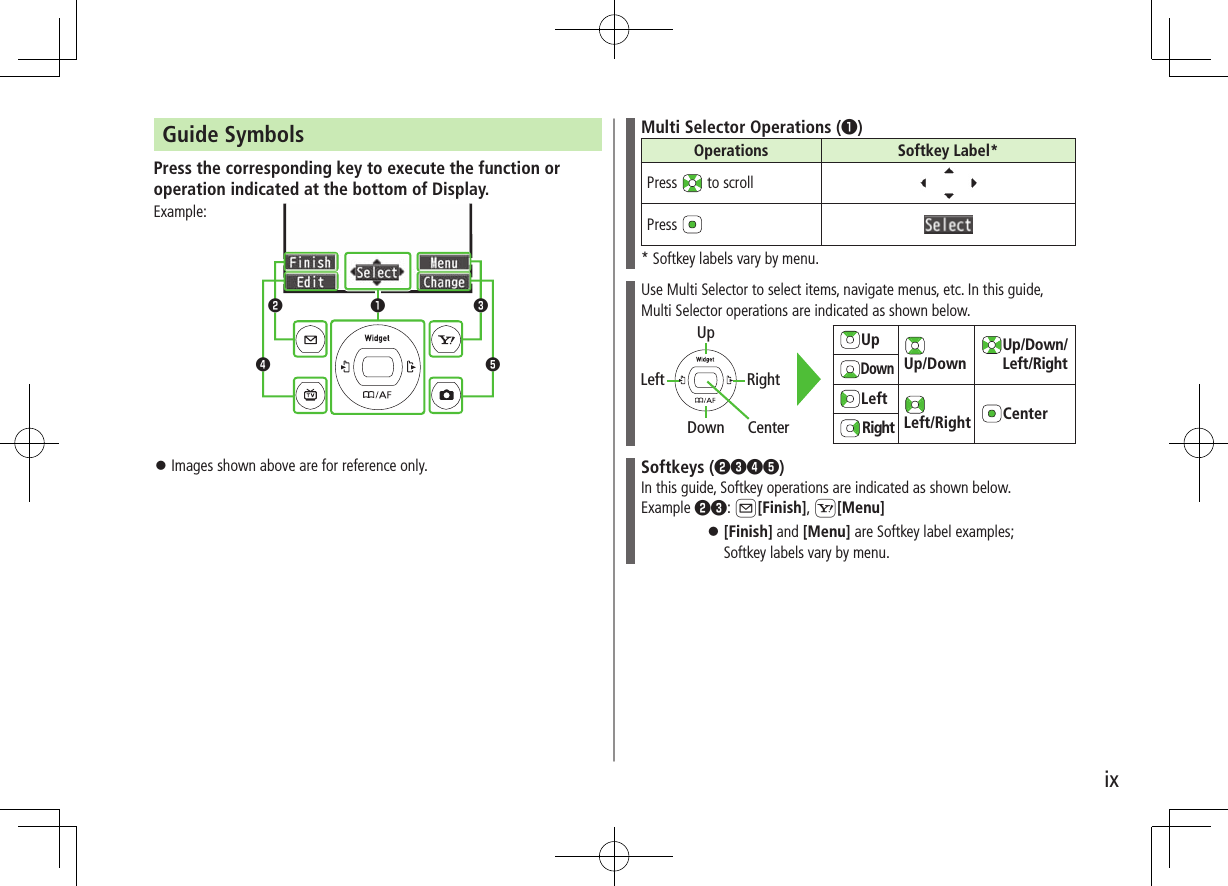 Guide Symbols

Press the corresponding key to execute the function or operation indicated at the bottom of Display.

Example:

Finish Edit Select Menu Change

❷ ❶ ❸

❹ ❺

Widget

/AF

● Images shown above are for reference only.

Multi Selector Operations (❶)

| Operations | Softkey Label* |
|---|---|
| Press to scroll |  |
| Press | Select |

* Softkey labels vary by menu.

Use Multi Selector to select items, navigate menus, etc. In this guide, Multi Selector operations are indicated as shown below.

Up

Left Right

Down Center

Widget

/AF

| Up | Up/Down | Up/Down/ Left/Right |
|---|---|---|
| Down | | |
| Left | Left/Right | Center |
| Right | | |

Softkeys (❷❸❹❺)

In this guide, Softkey operations are indicated as shown below.

Example ❷❸: [Finish], [Menu]

● [Finish] and [Menu] are Softkey label examples; Softkey labels vary by menu.

ix