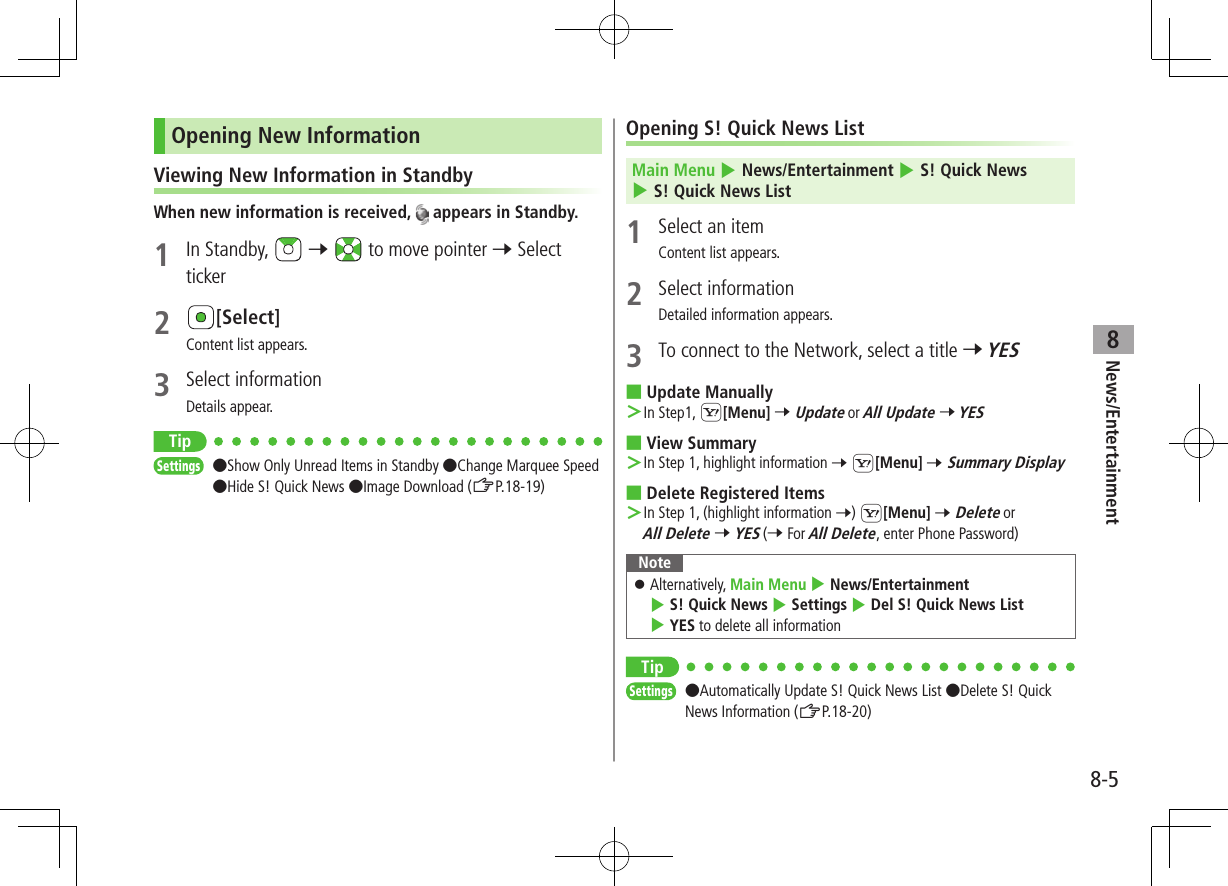 Opening New Information

Viewing New Information in Standby

When new information is received, appears in Standby.

1 In Standby, → to move pointer → Select ticker

2 [Select]
Content list appears.

3 Select information
Details appear.

Tip

Settings ●Show Only Unread Items in Standby ●Change Marquee Speed ●Hide S! Quick News ●Image Download (☞P.18-19)

Opening S! Quick News List

Main Menu ▶ News/Entertainment ▶ S! Quick News ▶ S! Quick News List

1 Select an item
Content list appears.

2 Select information
Detailed information appears.

3 To connect to the Network, select a title → YES

■ Update Manually
> In Step1, [Menu] → Update or All Update → YES

■ View Summary
> In Step 1, highlight information → [Menu] → Summary Display

■ Delete Registered Items
> In Step 1, (highlight information →) [Menu] → Delete or All Delete → YES (→ For All Delete, enter Phone Password)

Note
● Alternatively, Main Menu ▶ News/Entertainment ▶ S! Quick News ▶ Settings ▶ Del S! Quick News List ▶ YES to delete all information

Tip

Settings ●Automatically Update S! Quick News List ●Delete S! Quick News Information (☞P.18-20)

8
News/Entertainment

8-5