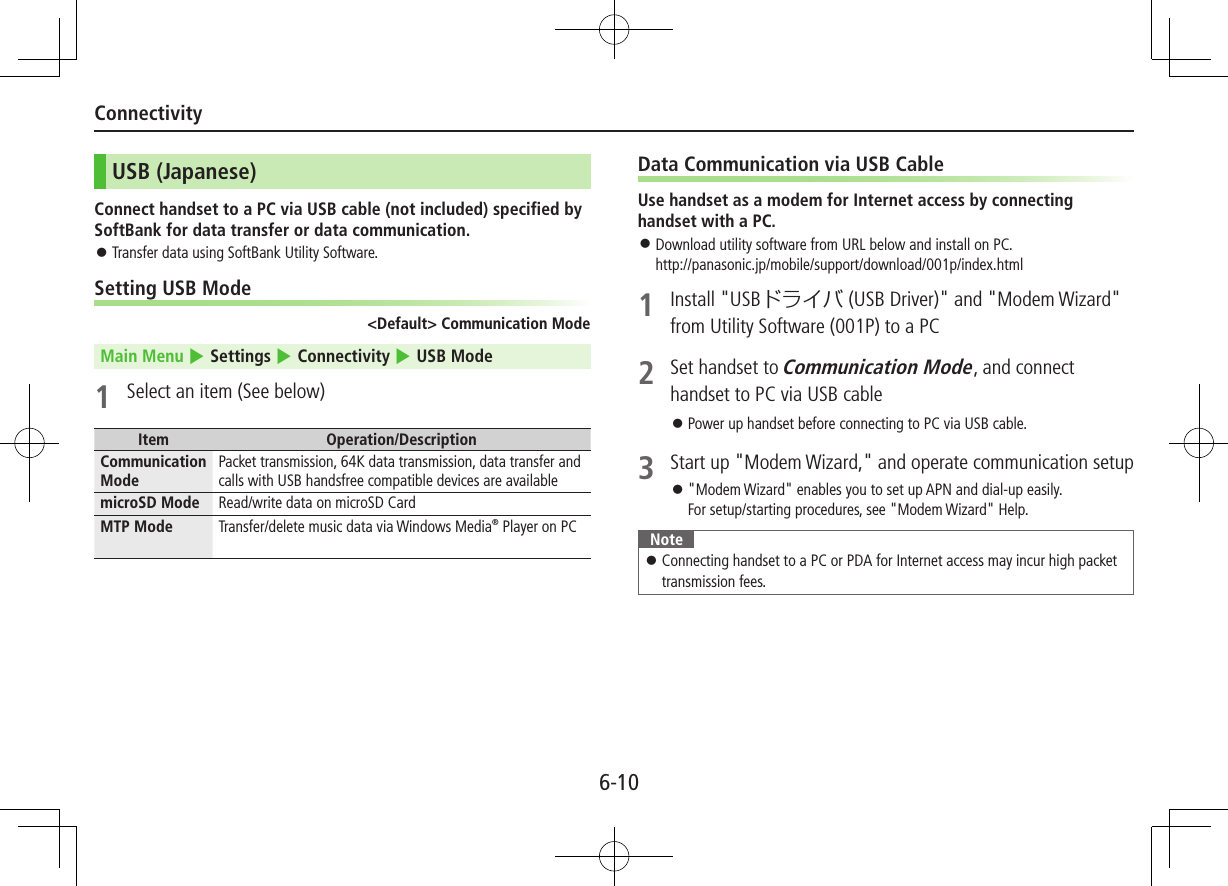 Connectivity

USB (Japanese)

Connect handset to a PC via USB cable (not included) specified by SoftBank for data transfer or data communication.

● Transfer data using SoftBank Utility Software.

Setting USB Mode

<Default> Communication Mode

Main Menu ▶ Settings ▶ Connectivity ▶ USB Mode

1 Select an item (See below)

| Item | Operation/Description |
|---|---|
| Communication Mode | Packet transmission, 64K data transmission, data transfer and calls with USB handsfree compatible devices are available |
| microSD Mode | Read/write data on microSD Card |
| MTP Mode | Transfer/delete music data via Windows Media® Player on PC |

Data Communication via USB Cable

Use handset as a modem for Internet access by connecting handset with a PC.

● Download utility software from URL below and install on PC.
http://panasonic.jp/mobile/support/download/001p/index.html

1 Install "USBドライバ (USB Driver)" and "Modem Wizard" from Utility Software (001P) to a PC

2 Set handset to Communication Mode, and connect handset to PC via USB cable

● Power up handset before connecting to PC via USB cable.

3 Start up "Modem Wizard," and operate communication setup

● "Modem Wizard" enables you to set up APN and dial-up easily.
For setup/starting procedures, see "Modem Wizard" Help.

Note

● Connecting handset to a PC or PDA for Internet access may incur high packet transmission fees.

6-10