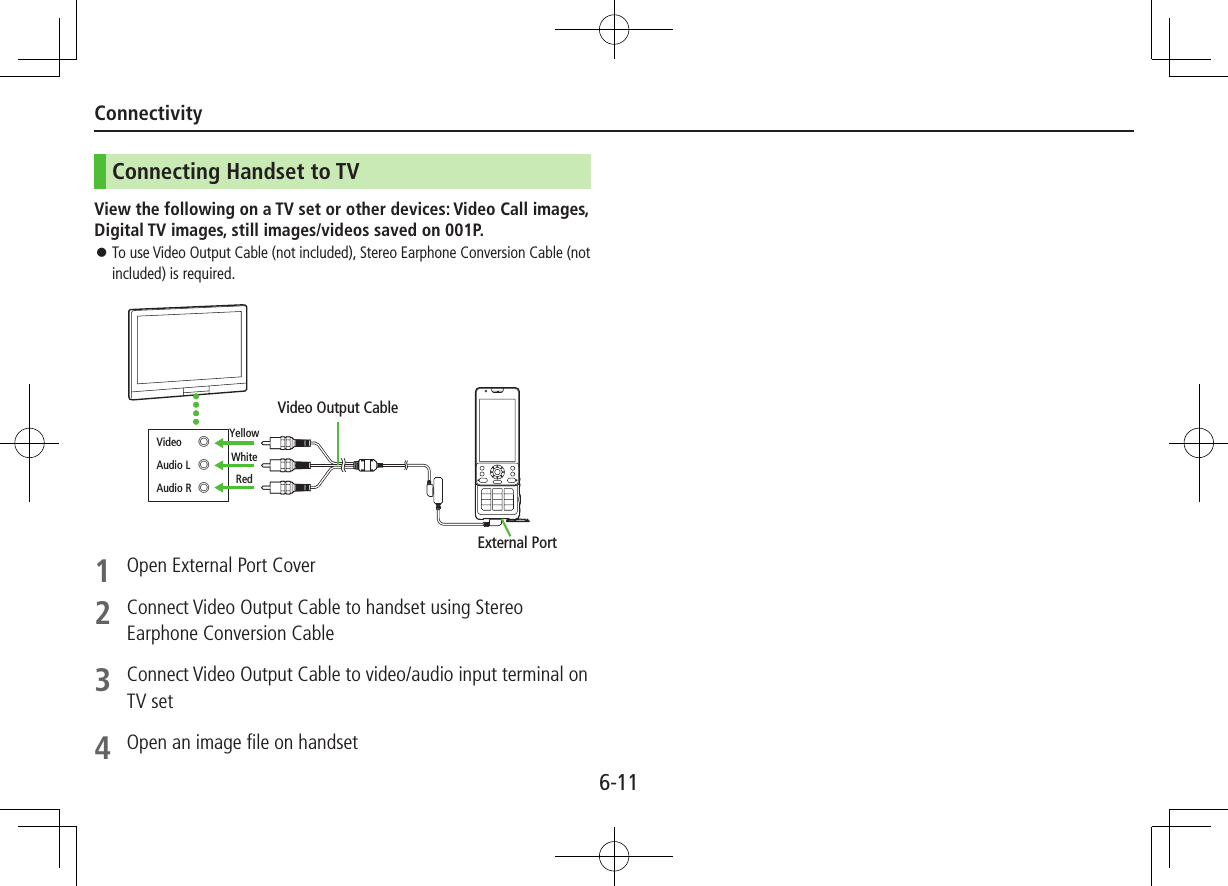 Connectivity

Connecting Handset to TV

View the following on a TV set or other devices: Video Call images, Digital TV images, still images/videos saved on 001P.

● To use Video Output Cable (not included), Stereo Earphone Conversion Cable (not included) is required.

Video Output Cable
Video
Audio L
Audio R
Yellow
White
Red
External Port

1 Open External Port Cover

2 Connect Video Output Cable to handset using Stereo Earphone Conversion Cable

3 Connect Video Output Cable to video/audio input terminal on TV set

4 Open an image file on handset

6-11