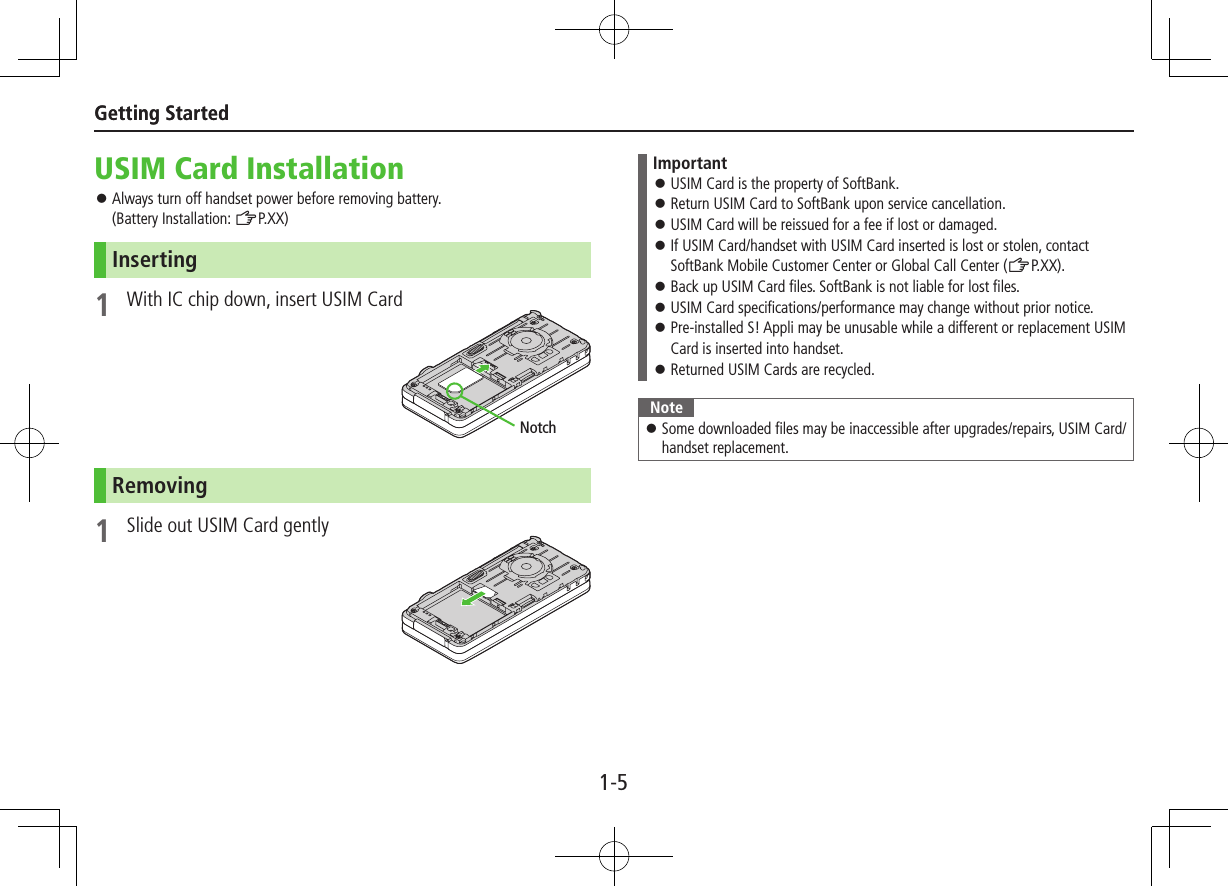 Getting Started

USIM Card Installation

● Always turn off handset power before removing battery. (Battery Installation: ☞P.XX)

Inserting

1 With IC chip down, insert USIM Card

Notch

Removing

1 Slide out USIM Card gently

Important
● USIM Card is the property of SoftBank.
● Return USIM Card to SoftBank upon service cancellation.
● USIM Card will be reissued for a fee if lost or damaged.
● If USIM Card/handset with USIM Card inserted is lost or stolen, contact SoftBank Mobile Customer Center or Global Call Center (☞P.XX).
● Back up USIM Card files. SoftBank is not liable for lost files.
● USIM Card specifications/performance may change without prior notice.
● Pre-installed S! Appli may be unusable while a different or replacement USIM Card is inserted into handset.
● Returned USIM Cards are recycled.

Note
● Some downloaded files may be inaccessible after upgrades/repairs, USIM Card/handset replacement.

1-5