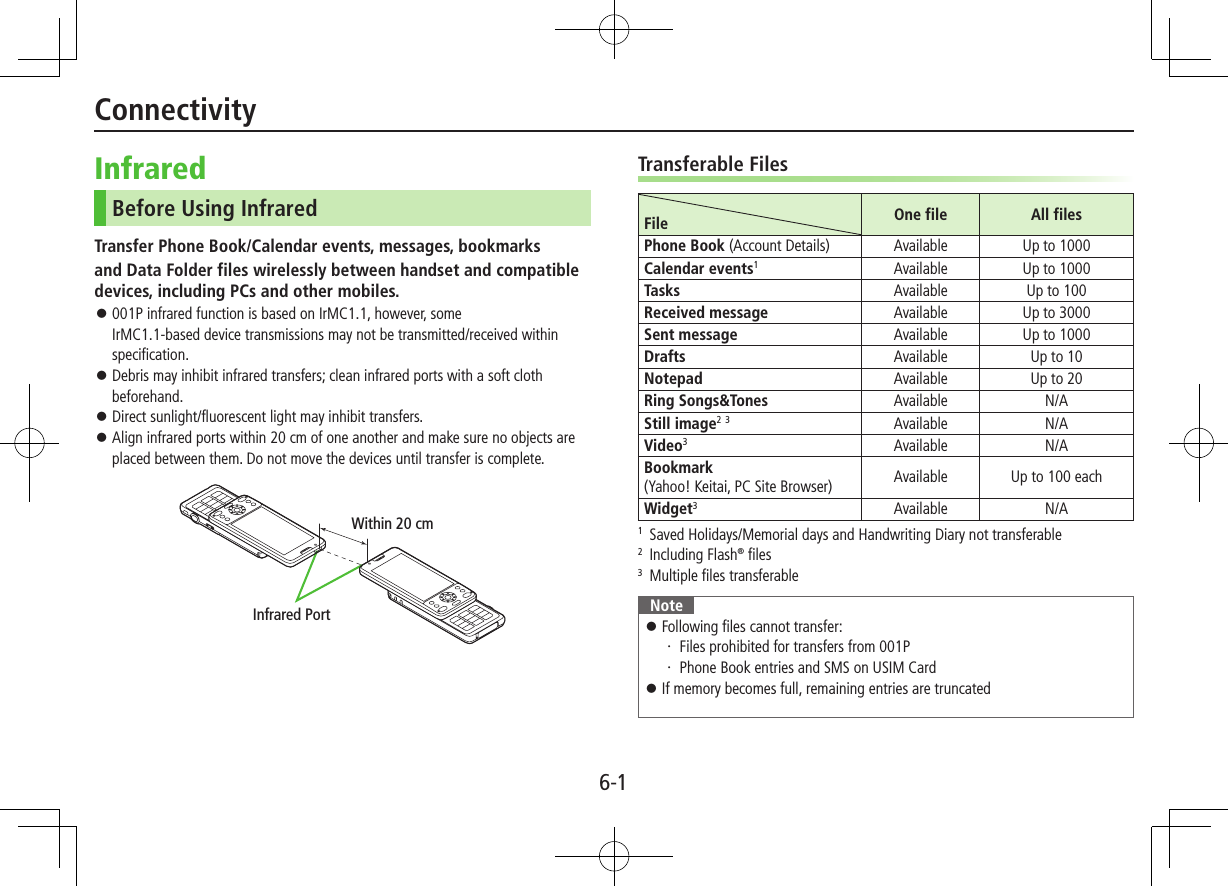 Connectivity

Infrared

Before Using Infrared

Transfer Phone Book/Calendar events, messages, bookmarks and Data Folder files wirelessly between handset and compatible devices, including PCs and other mobiles.

● 001P infrared function is based on IrMC1.1, however, some IrMC1.1-based device transmissions may not be transmitted/received within specification.
● Debris may inhibit infrared transfers; clean infrared ports with a soft cloth beforehand.
● Direct sunlight/fluorescent light may inhibit transfers.
● Align infrared ports within 20 cm of one another and make sure no objects are placed between them. Do not move the devices until transfer is complete.

Within 20 cm

Infrared Port

Transferable Files

| File | One file | All files |
|---|---|---|
| Phone Book (Account Details) | Available | Up to 1000 |
| Calendar events$^1$ | Available | Up to 1000 |
| Tasks | Available | Up to 100 |
| Received message | Available | Up to 3000 |
| Sent message | Available | Up to 1000 |
| Drafts | Available | Up to 10 |
| Notepad | Available | Up to 20 |
| Ring Songs&Tones | Available | N/A |
| Still image$^{2\ 3}$ | Available | N/A |
| Video$^3$ | Available | N/A |
| Bookmark (Yahoo! Keitai, PC Site Browser) | Available | Up to 100 each |
| Widget$^3$ | Available | N/A |

$^1$ Saved Holidays/Memorial days and Handwriting Diary not transferable
$^2$ Including Flash® files
$^3$ Multiple files transferable

Note
● Following files cannot transfer:
· Files prohibited for transfers from 001P
· Phone Book entries and SMS on USIM Card
● If memory becomes full, remaining entries are truncated

6-1