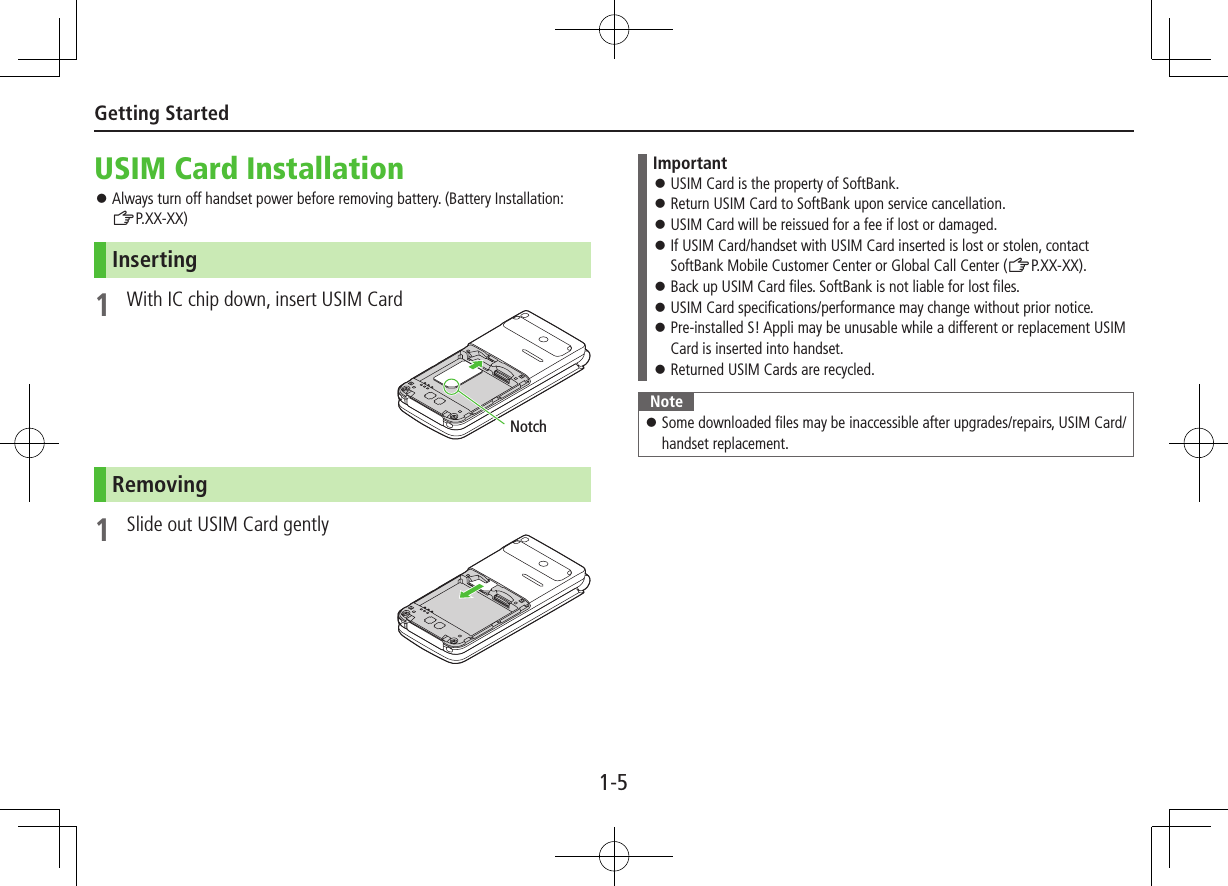 Getting Started

USIM Card Installation

● Always turn off handset power before removing battery. (Battery Installation: ☞P.XX-XX)

Inserting

1 With IC chip down, insert USIM Card

Notch

Removing

1 Slide out USIM Card gently

Important

● USIM Card is the property of SoftBank.
● Return USIM Card to SoftBank upon service cancellation.
● USIM Card will be reissued for a fee if lost or damaged.
● If USIM Card/handset with USIM Card inserted is lost or stolen, contact SoftBank Mobile Customer Center or Global Call Center (☞P.XX-XX).
● Back up USIM Card files. SoftBank is not liable for lost files.
● USIM Card specifications/performance may change without prior notice.
● Pre-installed S! Appli may be unusable while a different or replacement USIM Card is inserted into handset.
● Returned USIM Cards are recycled.

Note

● Some downloaded files may be inaccessible after upgrades/repairs, USIM Card/handset replacement.

1-5