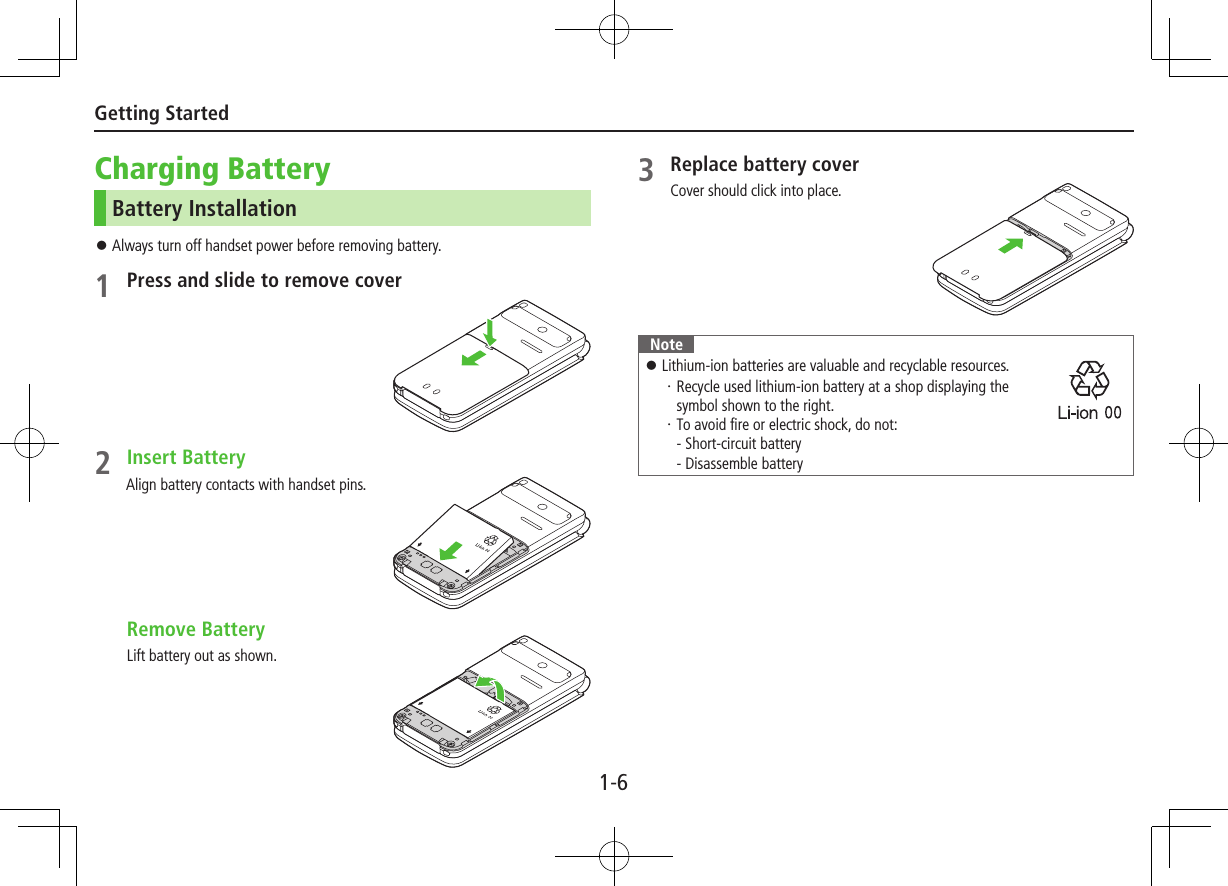 Getting Started

Charging Battery

Battery Installation

● Always turn off handset power before removing battery.

1 Press and slide to remove cover

2 Insert Battery
Align battery contacts with handset pins.

Remove Battery
Lift battery out as shown.

3 Replace battery cover
Cover should click into place.

Note
● Lithium-ion batteries are valuable and recyclable resources.
· Recycle used lithium-ion battery at a shop displaying the symbol shown to the right.
· To avoid fire or electric shock, do not:
- Short-circuit battery
- Disassemble battery

Li-ion 00

1-6