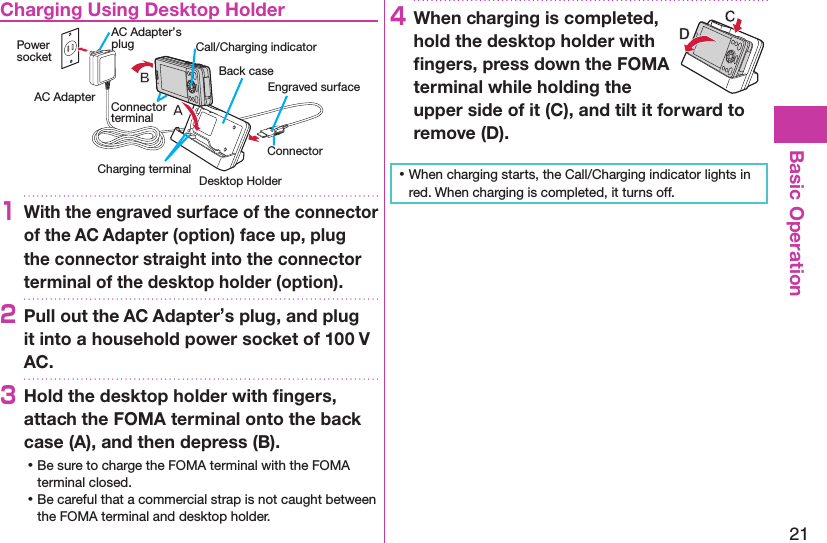 Charging Using Desktop Holder

Power socket
AC Adapter's plug
Call/Charging indicator
Back case
Engraved surface
AC Adapter
B
Connector terminal
A
Connector
Charging terminal
Desktop Holder

1 With the engraved surface of the connector of the AC Adapter (option) face up, plug the connector straight into the connector terminal of the desktop holder (option).

2 Pull out the AC Adapter's plug, and plug it into a household power socket of 100 V AC.

3 Hold the desktop holder with fingers, attach the FOMA terminal onto the back case (A), and then depress (B).

• Be sure to charge the FOMA terminal with the FOMA terminal closed.
• Be careful that a commercial strap is not caught between the FOMA terminal and desktop holder.

4 When charging is completed, hold the desktop holder with fingers, press down the FOMA terminal while holding the upper side of it (C), and tilt it forward to remove (D).

C
D

• When charging starts, the Call/Charging indicator lights in red. When charging is completed, it turns off.

Basic Operation

21