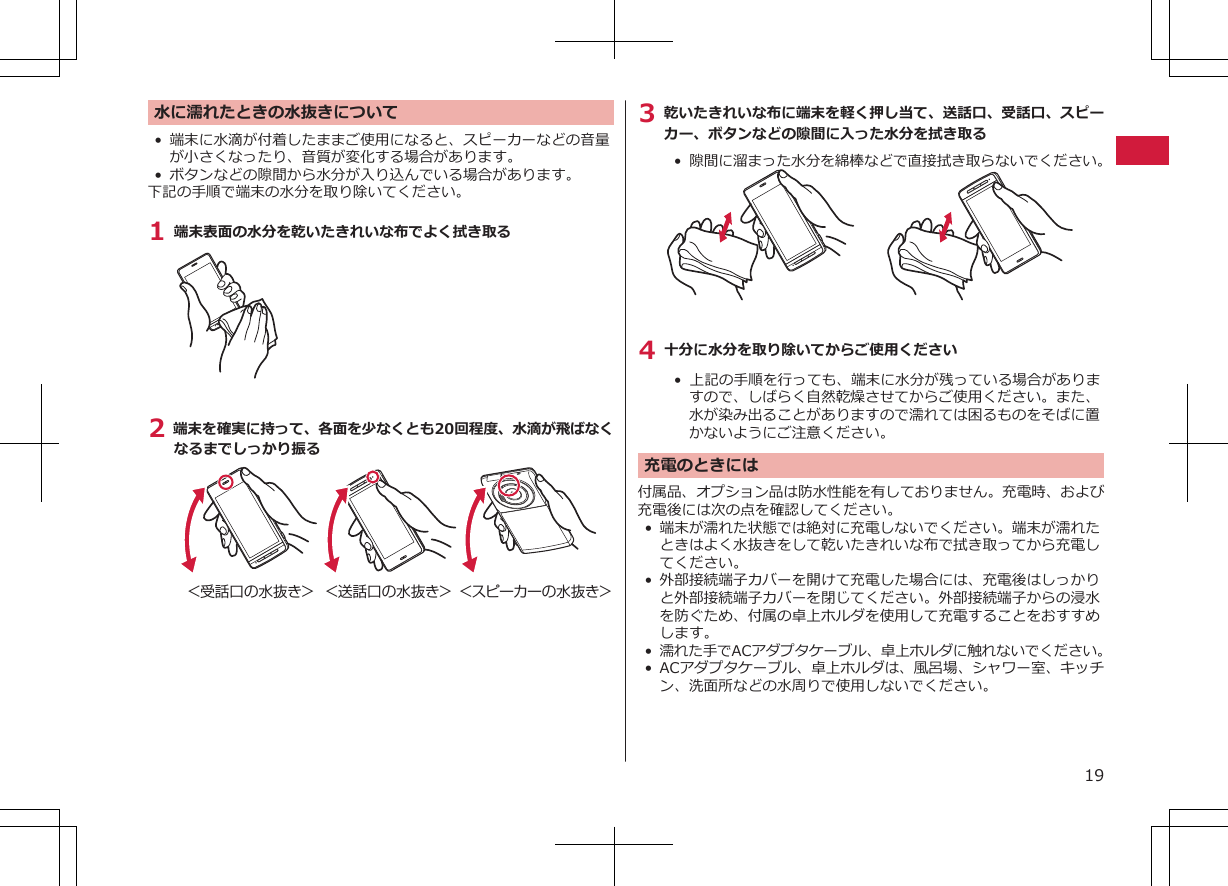 水に濡れたときの水抜きについて

• 端末に水滴が付着したままご使用になると、スピーカーなどの音量が小さくなったり、音質が変化する場合があります。
• ボタンなどの隙間から水分が入り込んでいる場合があります。
下記の手順で端末の水分を取り除いてください。

1 端末表面の水分を乾いたきれいな布でよく拭き取る

2 端末を確実に持って、各面を少なくとも20回程度、水滴が飛ばなくなるまでしっかり振る

＜受話口の水抜き＞ ＜送話口の水抜き＞ ＜スピーカーの水抜き＞

3 乾いたきれいな布に端末を軽く押し当て、送話口、受話口、スピーカー、ボタンなどの隙間に入った水分を拭き取る

• 隙間に溜まった水分を綿棒などで直接拭き取らないでください。

4 十分に水分を取り除いてからご使用ください

• 上記の手順を行っても、端末に水分が残っている場合がありますので、しばらく自然乾燥させてからご使用ください。また、水が染み出ることがありますので濡れては困るものをそばに置かないようにご注意ください。

充電のときには

付属品、オプション品は防水性能を有しておりません。充電時、および充電後には次の点を確認してください。
• 端末が濡れた状態では絶対に充電しないでください。端末が濡れたときはよく水抜きをして乾いたきれいな布で拭き取ってから充電してください。
• 外部接続端子カバーを開けて充電した場合には、充電後はしっかりと外部接続端子カバーを閉じてください。外部接続端子からの浸水を防ぐため、付属の卓上ホルダを使用して充電することをおすすめします。
• 濡れた手でACアダプタケーブル、卓上ホルダに触れないでください。
• ACアダプタケーブル、卓上ホルダは、風呂場、シャワー室、キッチン、洗面所などの水周りで使用しないでください。

19