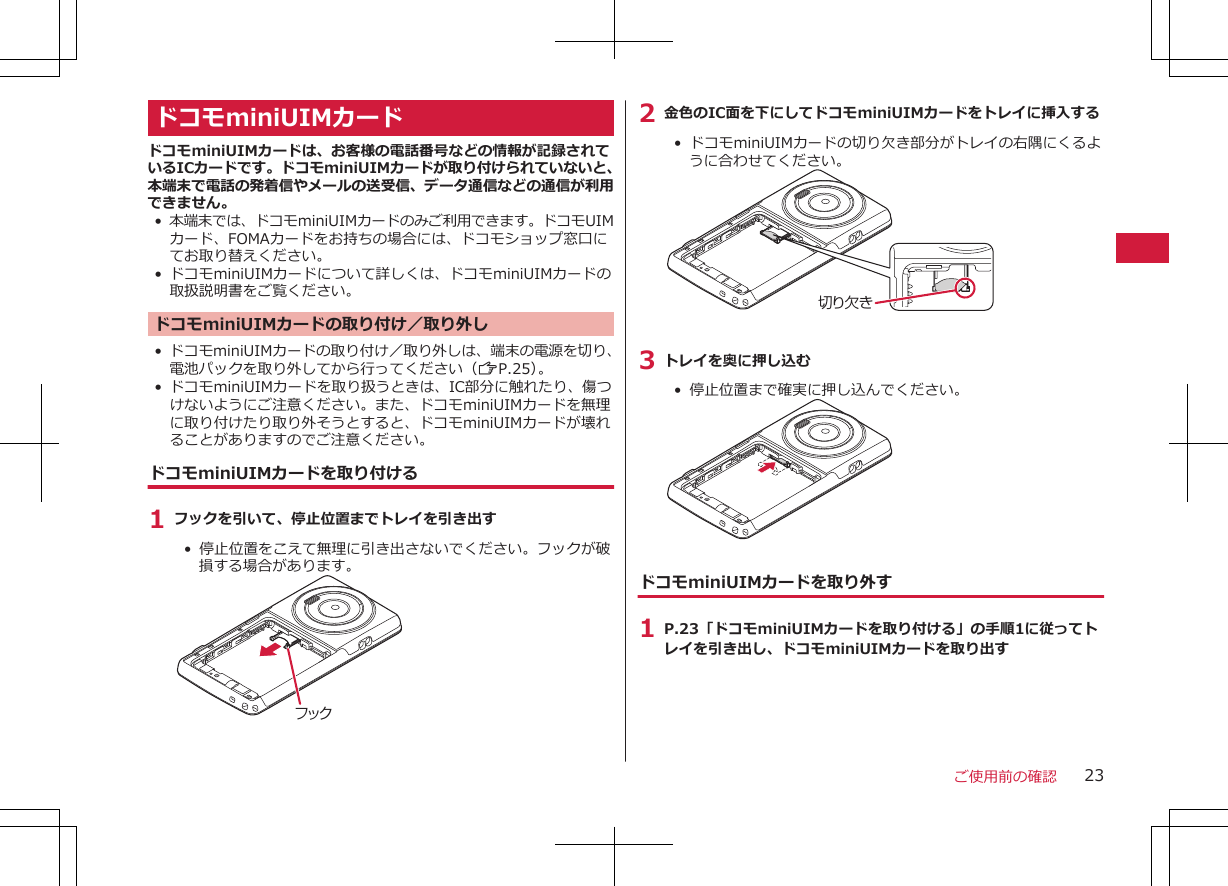 ドコモminiUIMカード

ドコモminiUIMカードは、お客様の電話番号などの情報が記録されているICカードです。ドコモminiUIMカードが取り付けられていないと、本端末で電話の発着信やメールの送受信、データ通信などの通信が利用できません。

• 本端末では、ドコモminiUIMカードのみご利用できます。ドコモUIMカード、FOMAカードをお持ちの場合には、ドコモショップ窓口にてお取り替えください。
• ドコモminiUIMカードについて詳しくは、ドコモminiUIMカードの取扱説明書をご覧ください。

ドコモminiUIMカードの取り付け／取り外し

• ドコモminiUIMカードの取り付け／取り外しは、端末の電源を切り、電池パックを取り外してから行ってください（P.25）。
• ドコモminiUIMカードを取り扱うときは、IC部分に触れたり、傷つけないようにご注意ください。また、ドコモminiUIMカードを無理に取り付けたり取り外そうとすると、ドコモminiUIMカードが壊れることがありますのでご注意ください。

ドコモminiUIMカードを取り付ける

1 フックを引いて、停止位置までトレイを引き出す

• 停止位置をこえて無理に引き出さないでください。フックが破損する場合があります。

フック

2 金色のIC面を下にしてドコモminiUIMカードをトレイに挿入する

• ドコモminiUIMカードの切り欠き部分がトレイの右隅にくるように合わせてください。

切り欠き

3 トレイを奥に押し込む

• 停止位置まで確実に押し込んでください。

ドコモminiUIMカードを取り外す

1 P.23「ドコモminiUIMカードを取り付ける」の手順1に従ってトレイを引き出し、ドコモminiUIMカードを取り出す

ご使用前の確認 23