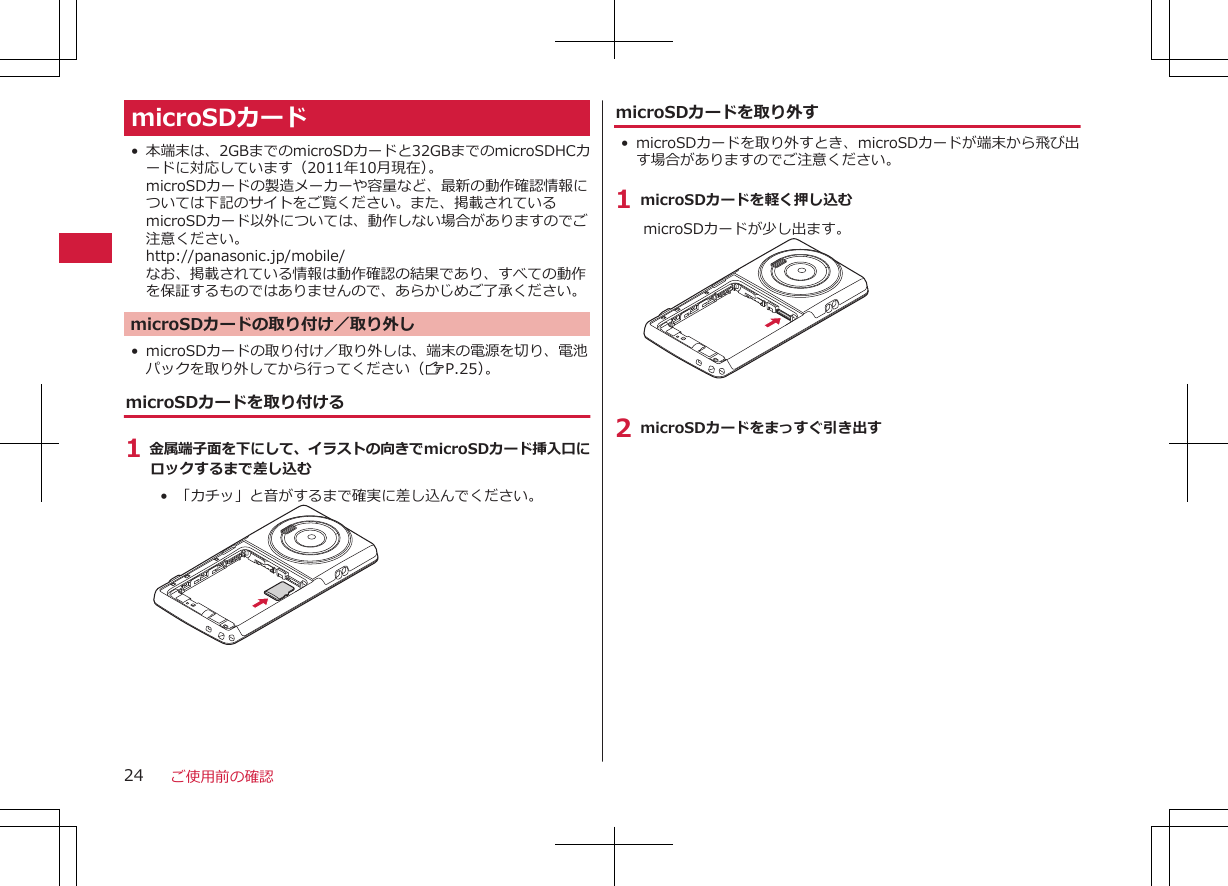 microSDカード

• 本端末は、2GBまでのmicroSDカードと32GBまでのmicroSDHCカードに対応しています（2011年10月現在）。
microSDカードの製造メーカーや容量など、最新の動作確認情報については下記のサイトをご覧ください。また、掲載されているmicroSDカード以外については、動作しない場合がありますのでご注意ください。
http://panasonic.jp/mobile/
なお、掲載されている情報は動作確認の結果であり、すべての動作を保証するものではありませんので、あらかじめご了承ください。

microSDカードの取り付け／取り外し

• microSDカードの取り付け／取り外しは、端末の電源を切り、電池パックを取り外してから行ってください（☞P.25）。

microSDカードを取り付ける

1 金属端子面を下にして、イラストの向きでmicroSDカード挿入口にロックするまで差し込む

• 「カチッ」と音がするまで確実に差し込んでください。

microSDカードを取り外す

• microSDカードを取り外すとき、microSDカードが端末から飛び出す場合がありますのでご注意ください。

1 microSDカードを軽く押し込む

microSDカードが少し出ます。

2 microSDカードをまっすぐ引き出す

24 ご使用前の確認