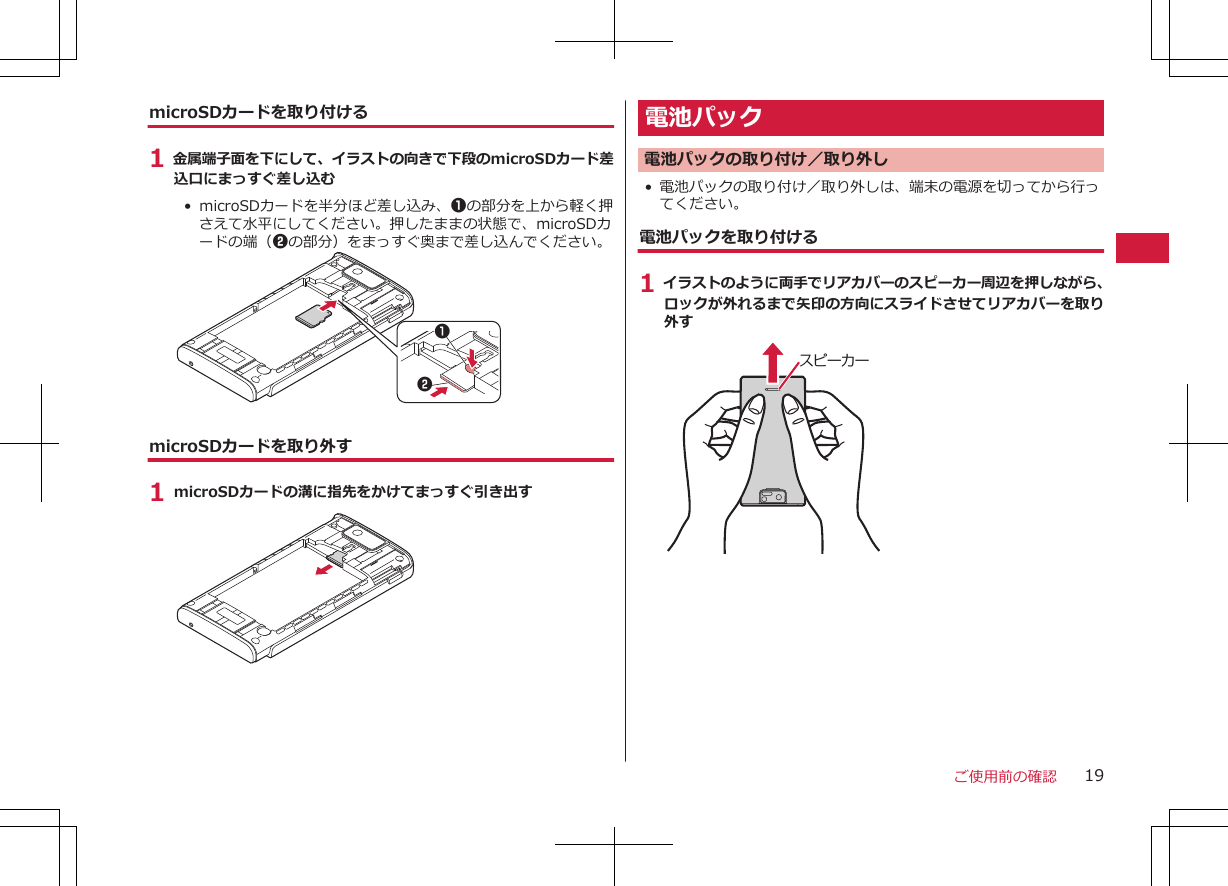 microSDカードを取り付ける

1 金属端子面を下にして、イラストの向きで下段のmicroSDカード差込口にまっすぐ差し込む

• microSDカードを半分ほど差し込み、❶の部分を上から軽く押さえて水平にしてください。押したままの状態で、microSDカードの端（❷の部分）をまっすぐ奥まで差し込んでください。

❶
❷

microSDカードを取り外す

1 microSDカードの溝に指先をかけてまっすぐ引き出す

電池パック

電池パックの取り付け／取り外し

• 電池パックの取り付け／取り外しは、端末の電源を切ってから行ってください。

電池パックを取り付ける

1 イラストのように両手でリアカバーのスピーカー周辺を押しながら、ロックが外れるまで矢印の方向にスライドさせてリアカバーを取り外す

スピーカー

ご使用前の確認　19