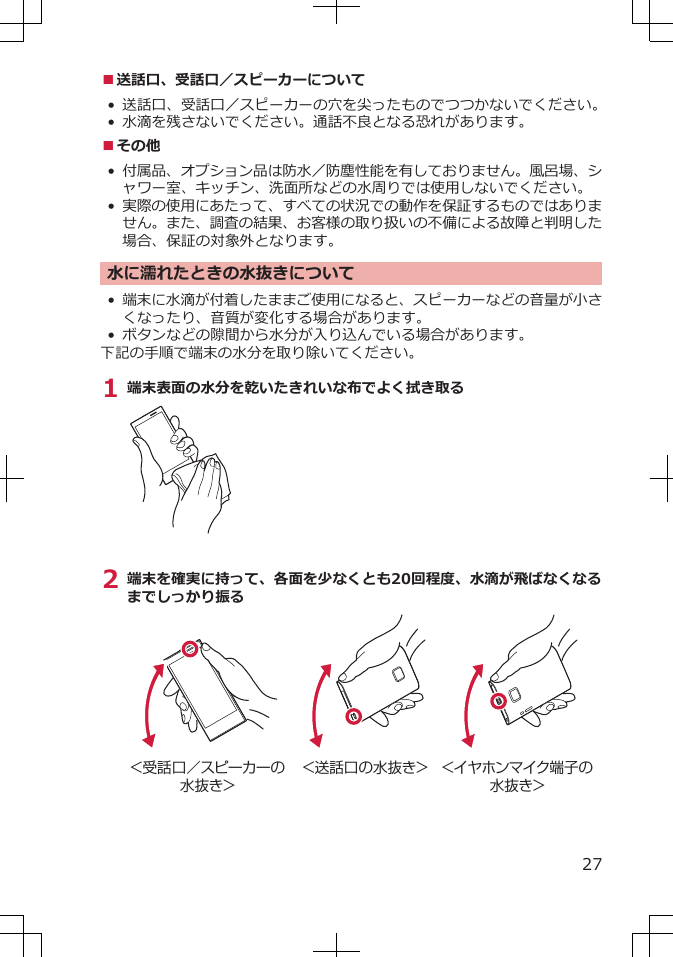 ■送話口、受話口／スピーカーについて

• 送話口、受話口／スピーカーの穴を尖ったものでつつかないでください。
• 水滴を残さないでください。通話不良となる恐れがあります。

■その他

• 付属品、オプション品は防水／防塵性能を有しておりません。風呂場、シャワー室、キッチン、洗面所などの水周りでは使用しないでください。
• 実際の使用にあたって、すべての状況での動作を保証するものではありません。また、調査の結果、お客様の取り扱いの不備による故障と判明した場合、保証の対象外となります。

水に濡れたときの水抜きについて

• 端末に水滴が付着したままご使用になると、スピーカーなどの音量が小さくなったり、音質が変化する場合があります。
• ボタンなどの隙間から水分が入り込んでいる場合があります。

下記の手順で端末の水分を取り除いてください。

1 端末表面の水分を乾いたきれいな布でよく拭き取る

2 端末を確実に持って、各面を少なくとも20回程度、水滴が飛ばなくなるまでしっかり振る

＜受話口／スピーカーの水抜き＞ ＜送話口の水抜き＞ ＜イヤホンマイク端子の水抜き＞

27