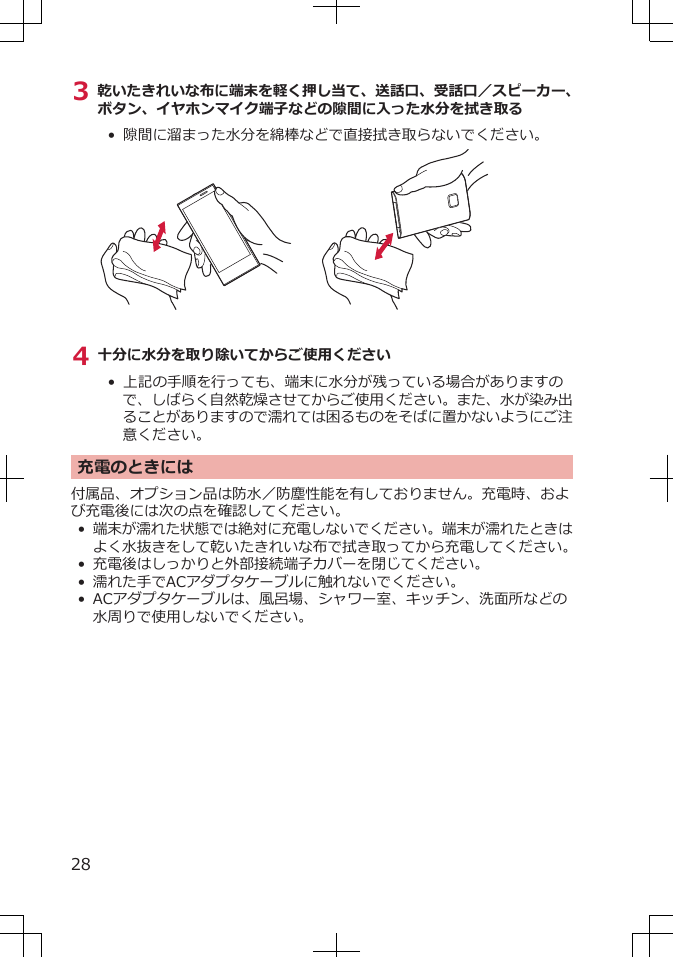 3 乾いたきれいな布に端末を軽く押し当て、送話口、受話口／スピーカー、ボタン、イヤホンマイク端子などの隙間に入った水分を拭き取る

• 隙間に溜まった水分を綿棒などで直接拭き取らないでください。

4 十分に水分を取り除いてからご使用ください

• 上記の手順を行っても、端末に水分が残っている場合がありますので、しばらく自然乾燥させてからご使用ください。また、水が染み出ることがありますので濡れては困るものをそばに置かないようにご注意ください。

充電のときには

付属品、オプション品は防水／防塵性能を有しておりません。充電時、および充電後には次の点を確認してください。

• 端末が濡れた状態では絶対に充電しないでください。端末が濡れたときはよく水抜きをして乾いたきれいな布で拭き取ってから充電してください。
• 充電後はしっかりと外部接続端子カバーを閉じてください。
• 濡れた手でACアダプタケーブルに触れないでください。
• ACアダプタケーブルは、風呂場、シャワー室、キッチン、洗面所などの水周りで使用しないでください。

28