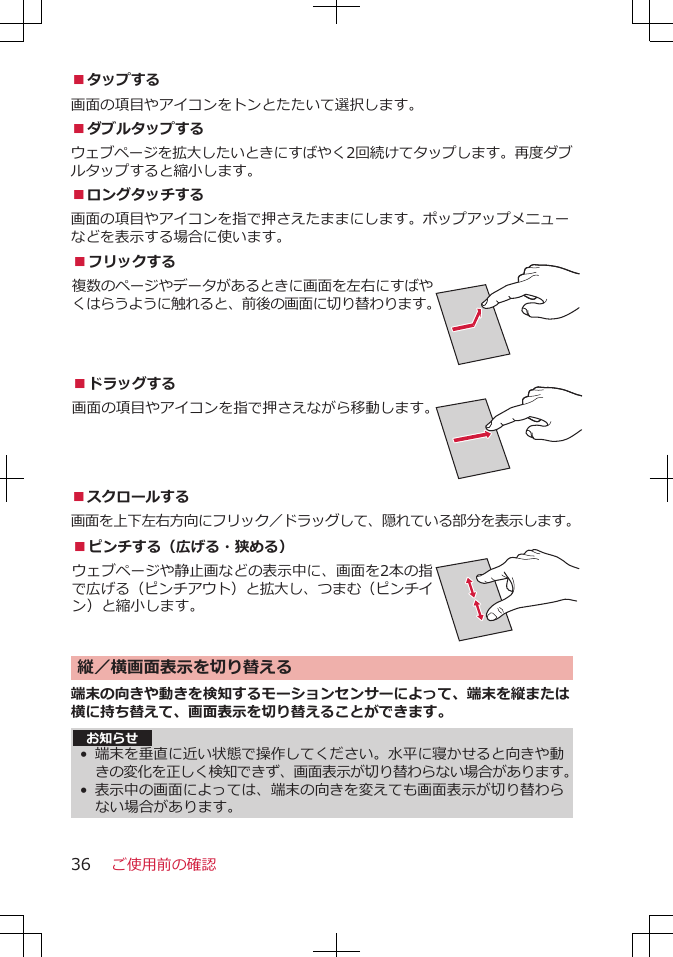 ■タップする
画面の項目やアイコンをトンとたたいて選択します。

■ダブルタップする
ウェブページを拡大したいときにすばやく2回続けてタップします。再度ダブルタップすると縮小します。

■ロングタッチする
画面の項目やアイコンを指で押さえたままにします。ポップアップメニューなどを表示する場合に使います。

■フリックする
複数のページやデータがあるときに画面を左右にすばやくはらうように触れると、前後の画面に切り替わります。

■ドラッグする
画面の項目やアイコンを指で押さえながら移動します。

■スクロールする
画面を上下左右方向にフリック／ドラッグして、隠れている部分を表示します。

■ピンチする（広げる・狭める）
ウェブページや静止画などの表示中に、画面を2本の指で広げる（ピンチアウト）と拡大し、つまむ（ピンチイン）と縮小します。

縦／横画面表示を切り替える

端末の向きや動きを検知するモーションセンサーによって、端末を縦または横に持ち替えて、画面表示を切り替えることができます。

お知らせ
• 端末を垂直に近い状態で操作してください。水平に寝かせると向きや動きの変化を正しく検知できず、画面表示が切り替わらない場合があります。
• 表示中の画面によっては、端末の向きを変えても画面表示が切り替わらない場合があります。

36　ご使用前の確認