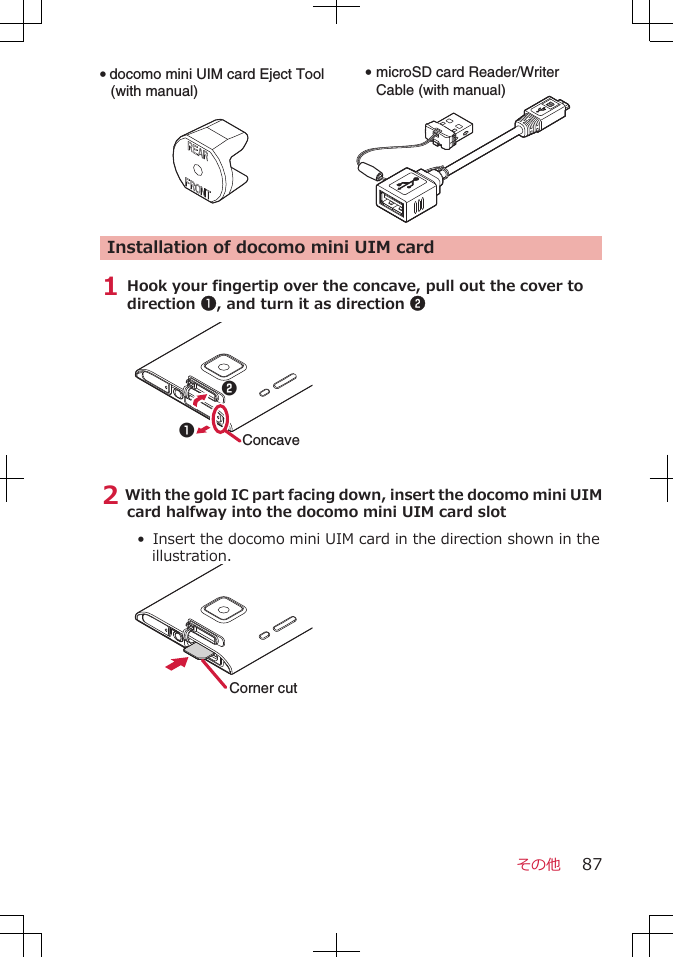 • docomo mini UIM card Eject Tool (with manual)

REAR
FRONT

• microSD card Reader/Writer Cable (with manual)

Installation of docomo mini UIM card

1 Hook your fingertip over the concave, pull out the cover to direction ❶, and turn it as direction ❷

❷
❶
Concave

2 With the gold IC part facing down, insert the docomo mini UIM card halfway into the docomo mini UIM card slot

• Insert the docomo mini UIM card in the direction shown in the illustration.

Corner cut

その他 87