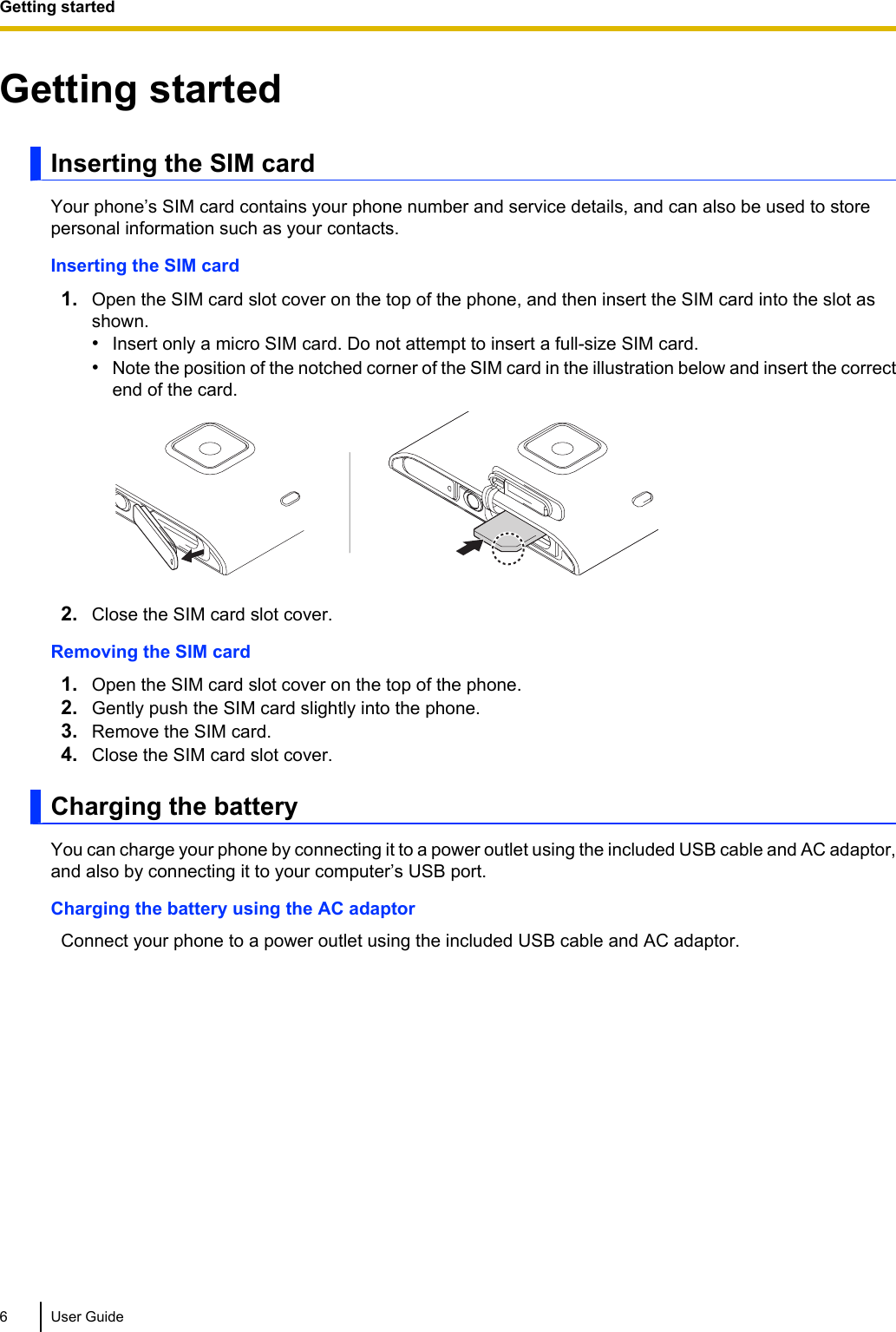 Getting started

Getting started

Inserting the SIM card

Your phone’s SIM card contains your phone number and service details, and can also be used to store personal information such as your contacts.

Inserting the SIM card

1. Open the SIM card slot cover on the top of the phone, and then insert the SIM card into the slot as shown.
• Insert only a micro SIM card. Do not attempt to insert a full-size SIM card.
• Note the position of the notched corner of the SIM card in the illustration below and insert the correct end of the card.

2. Close the SIM card slot cover.

Removing the SIM card

1. Open the SIM card slot cover on the top of the phone.
2. Gently push the SIM card slightly into the phone.
3. Remove the SIM card.
4. Close the SIM card slot cover.

Charging the battery

You can charge your phone by connecting it to a power outlet using the included USB cable and AC adaptor, and also by connecting it to your computer’s USB port.

Charging the battery using the AC adaptor

Connect your phone to a power outlet using the included USB cable and AC adaptor.

6 User Guide