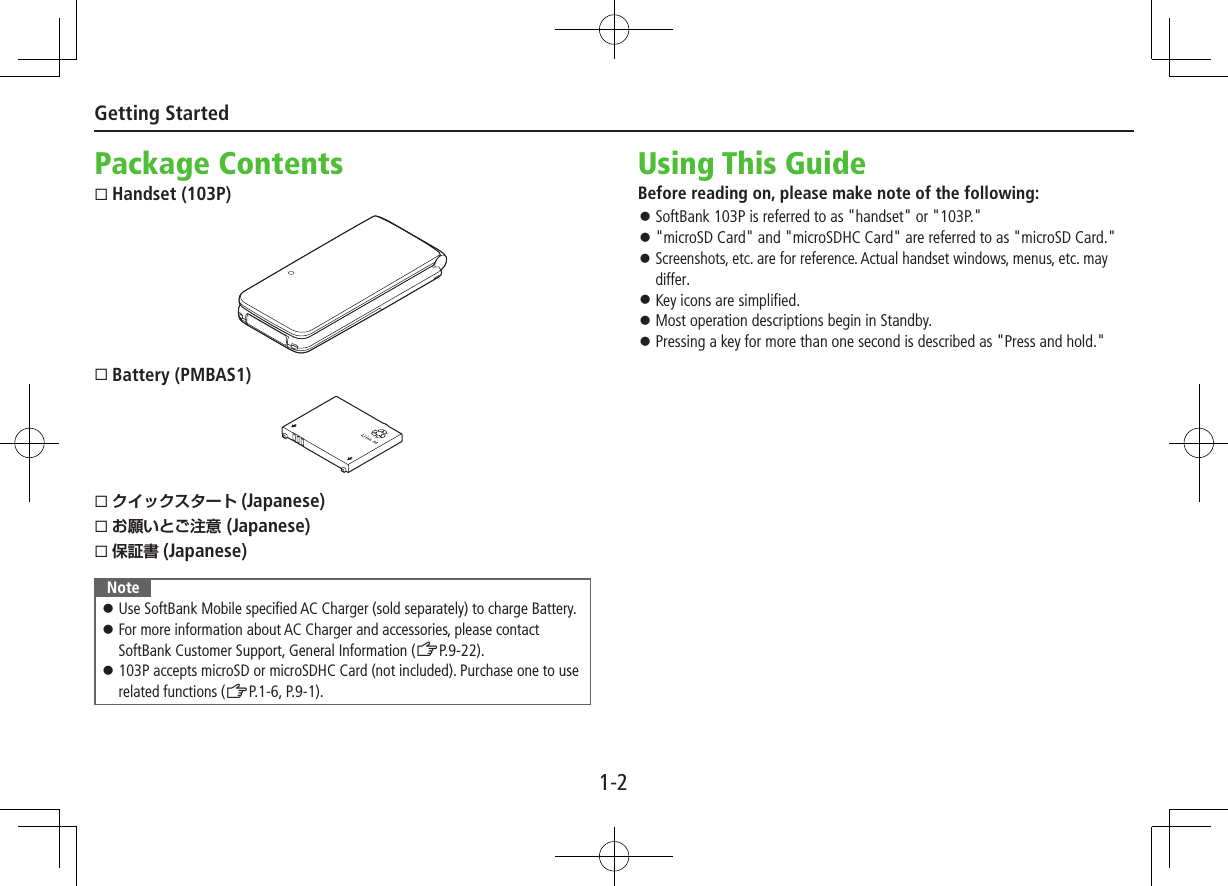 Getting Started

Package Contents

□ Handset (103P)

□ Battery (PMBAS1)

□ クイックスタート (Japanese)
□ お願いとご注意 (Japanese)
□ 保証書 (Japanese)

Note
● Use SoftBank Mobile specified AC Charger (sold separately) to charge Battery.
● For more information about AC Charger and accessories, please contact SoftBank Customer Support, General Information (☞P.9-22).
● 103P accepts microSD or microSDHC Card (not included). Purchase one to use related functions (☞P.1-6, P.9-1).

Using This Guide

Before reading on, please make note of the following:
● SoftBank 103P is referred to as "handset" or "103P."
● "microSD Card" and "microSDHC Card" are referred to as "microSD Card."
● Screenshots, etc. are for reference. Actual handset windows, menus, etc. may differ.
● Key icons are simplified.
● Most operation descriptions begin in Standby.
● Pressing a key for more than one second is described as "Press and hold."

1-2