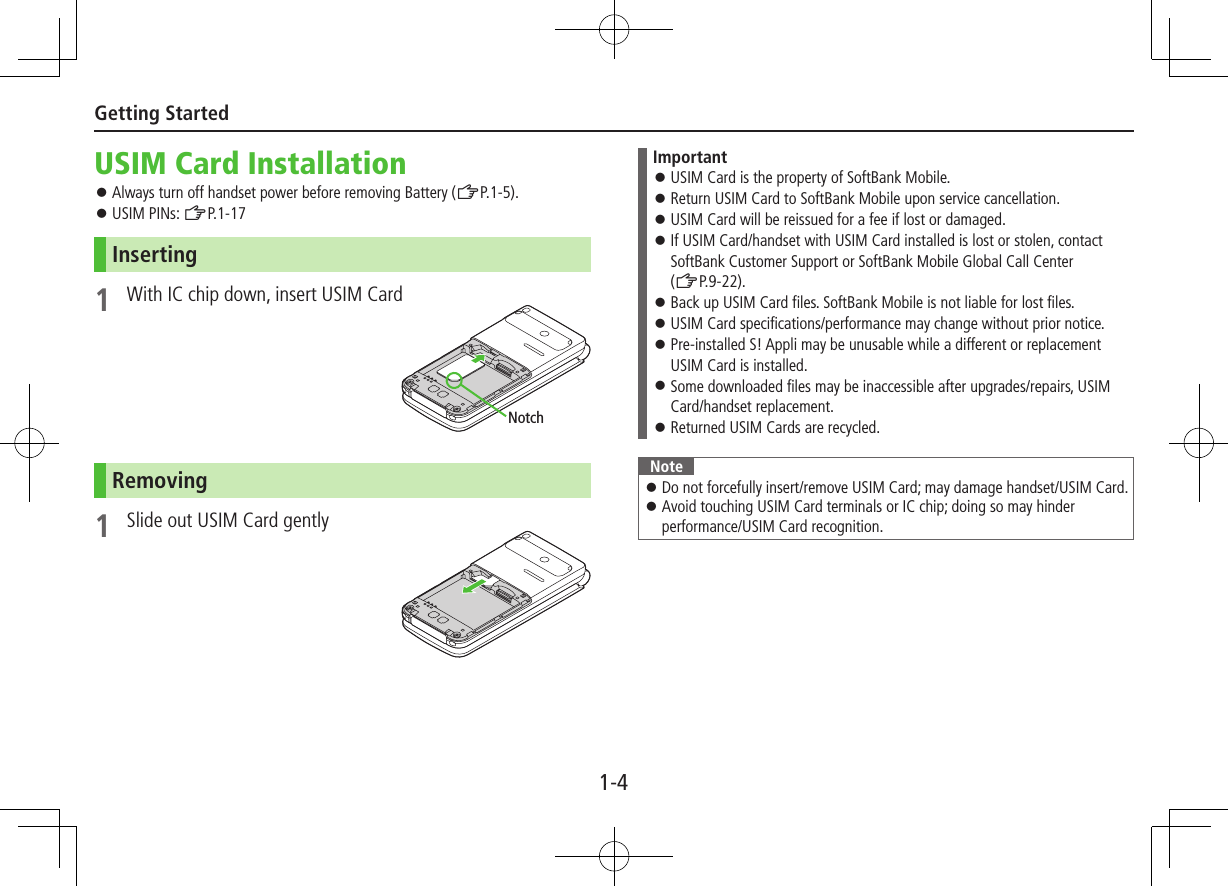 Getting Started

USIM Card Installation

● Always turn off handset power before removing Battery (☞P.1-5).
● USIM PINs: ☞P.1-17

Inserting

1 With IC chip down, insert USIM Card

Notch

Removing

1 Slide out USIM Card gently

Important
● USIM Card is the property of SoftBank Mobile.
● Return USIM Card to SoftBank Mobile upon service cancellation.
● USIM Card will be reissued for a fee if lost or damaged.
● If USIM Card/handset with USIM Card installed is lost or stolen, contact SoftBank Customer Support or SoftBank Mobile Global Call Center (☞P.9-22).
● Back up USIM Card files. SoftBank Mobile is not liable for lost files.
● USIM Card specifications/performance may change without prior notice.
● Pre-installed S! Appli may be unusable while a different or replacement USIM Card is installed.
● Some downloaded files may be inaccessible after upgrades/repairs, USIM Card/handset replacement.
● Returned USIM Cards are recycled.

Note
● Do not forcefully insert/remove USIM Card; may damage handset/USIM Card.
● Avoid touching USIM Card terminals or IC chip; doing so may hinder performance/USIM Card recognition.

1-4