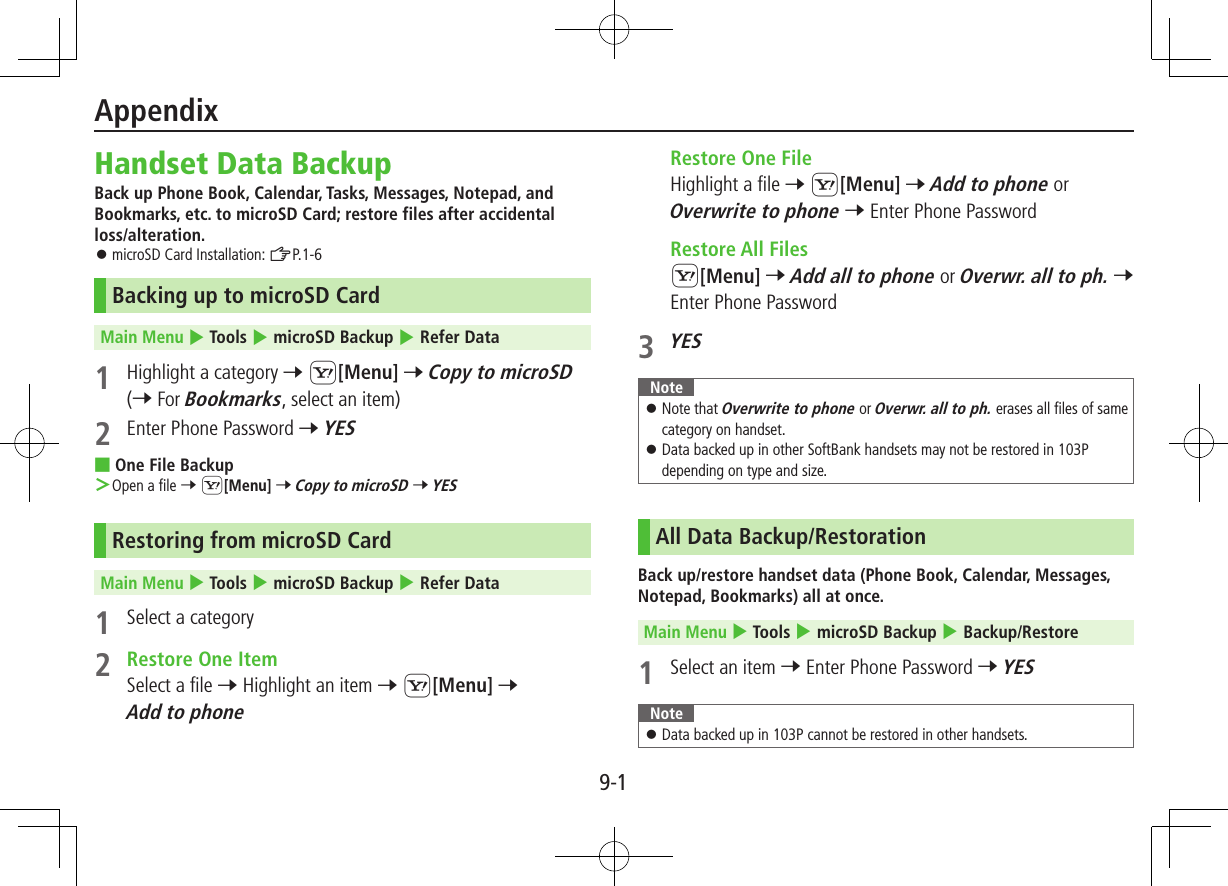 Appendix

Handset Data Backup

Back up Phone Book, Calendar, Tasks, Messages, Notepad, and Bookmarks, etc. to microSD Card; restore files after accidental loss/alteration.

● microSD Card Installation: ☞P.1-6

Backing up to microSD Card

Main Menu ▶ Tools ▶ microSD Backup ▶ Refer Data

1 Highlight a category → [Menu] → Copy to microSD (→ For Bookmarks, select an item)

2 Enter Phone Password → YES

■ One File Backup

> Open a file → [Menu] → Copy to microSD → YES

Restoring from microSD Card

Main Menu ▶ Tools ▶ microSD Backup ▶ Refer Data

1 Select a category

2 Restore One Item
Select a file → Highlight an item → [Menu] → Add to phone

Restore One File
Highlight a file → [Menu] → Add to phone or Overwrite to phone → Enter Phone Password

Restore All Files
[Menu] → Add all to phone or Overwr. all to ph. → Enter Phone Password

3 YES

Note
● Note that Overwrite to phone or Overwr. all to ph. erases all files of same category on handset.
● Data backed up in other SoftBank handsets may not be restored in 103P depending on type and size.

All Data Backup/Restoration

Back up/restore handset data (Phone Book, Calendar, Messages, Notepad, Bookmarks) all at once.

Main Menu ▶ Tools ▶ microSD Backup ▶ Backup/Restore

1 Select an item → Enter Phone Password → YES

Note
● Data backed up in 103P cannot be restored in other handsets.

9-1