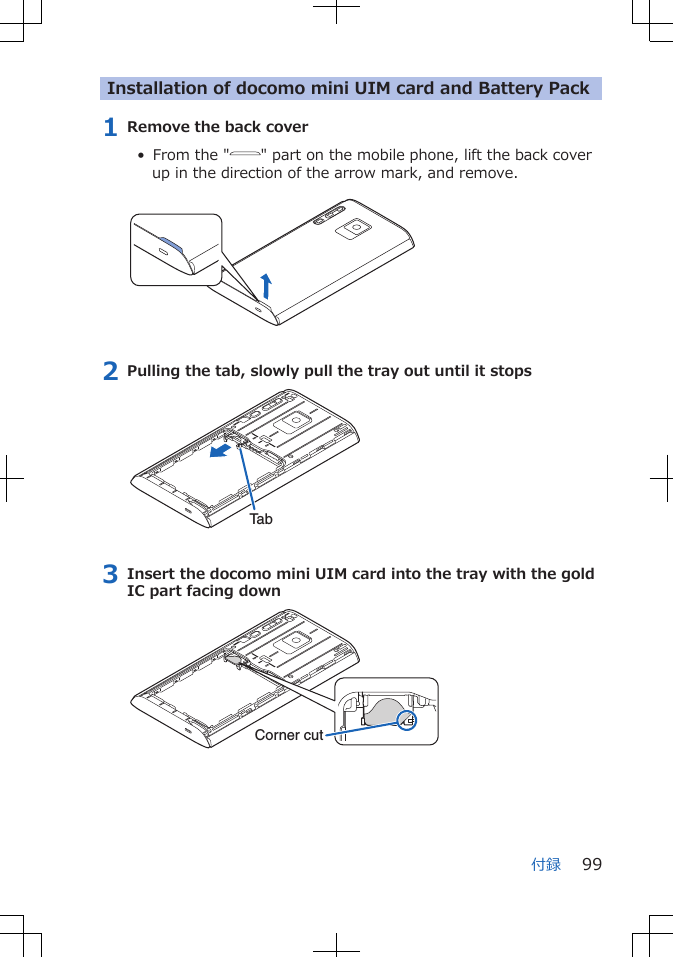 Installation of docomo mini UIM card and Battery Pack

1 Remove the back cover

• From the "" part on the mobile phone, lift the back cover up in the direction of the arrow mark, and remove.

2 Pulling the tab, slowly pull the tray out until it stops

Tab

3 Insert the docomo mini UIM card into the tray with the gold IC part facing down

Corner cut

付録 99