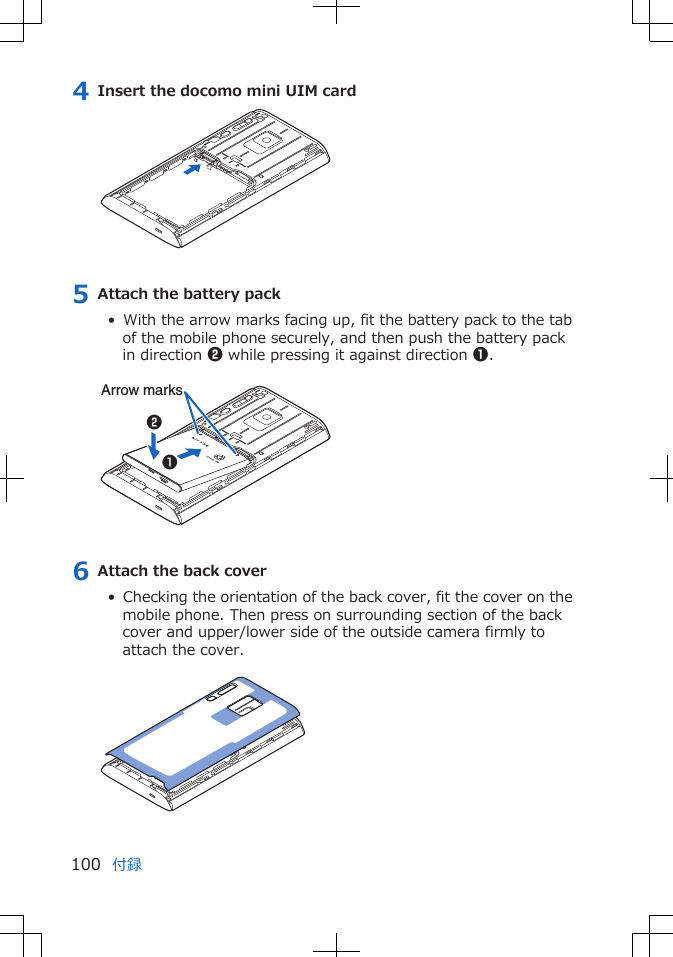 4 Insert the docomo mini UIM card

5 Attach the battery pack

• With the arrow marks facing up, fit the battery pack to the tab of the mobile phone securely, and then push the battery pack in direction ❷ while pressing it against direction ❶.

Arrow marks

❷

❶

6 Attach the back cover

• Checking the orientation of the back cover, fit the cover on the mobile phone. Then press on surrounding section of the back cover and upper/lower side of the outside camera firmly to attach the cover.

100 付録