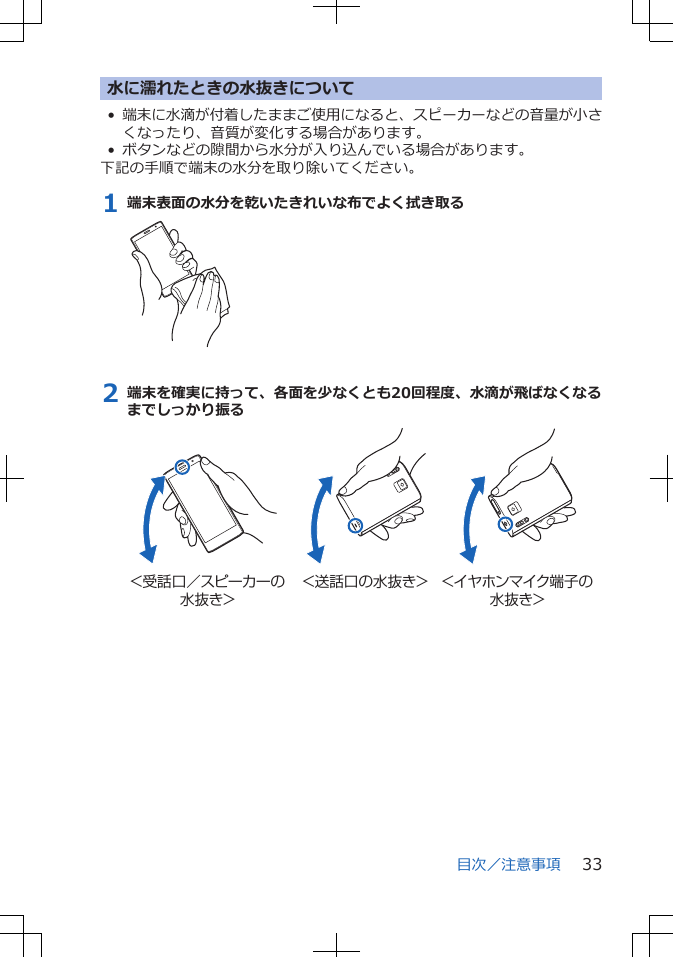 水に濡れたときの水抜きについて

• 端末に水滴が付着したままご使用になると、スピーカーなどの音量が小さくなったり、音質が変化する場合があります。
• ボタンなどの隙間から水分が入り込んでいる場合があります。

下記の手順で端末の水分を取り除いてください。

1 端末表面の水分を乾いたきれいな布でよく拭き取る

2 端末を確実に持って、各面を少なくとも20回程度、水滴が飛ばなくなるまでしっかり振る

＜受話口／スピーカーの水抜き＞ ＜送話口の水抜き＞ ＜イヤホンマイク端子の水抜き＞

目次／注意事項 33