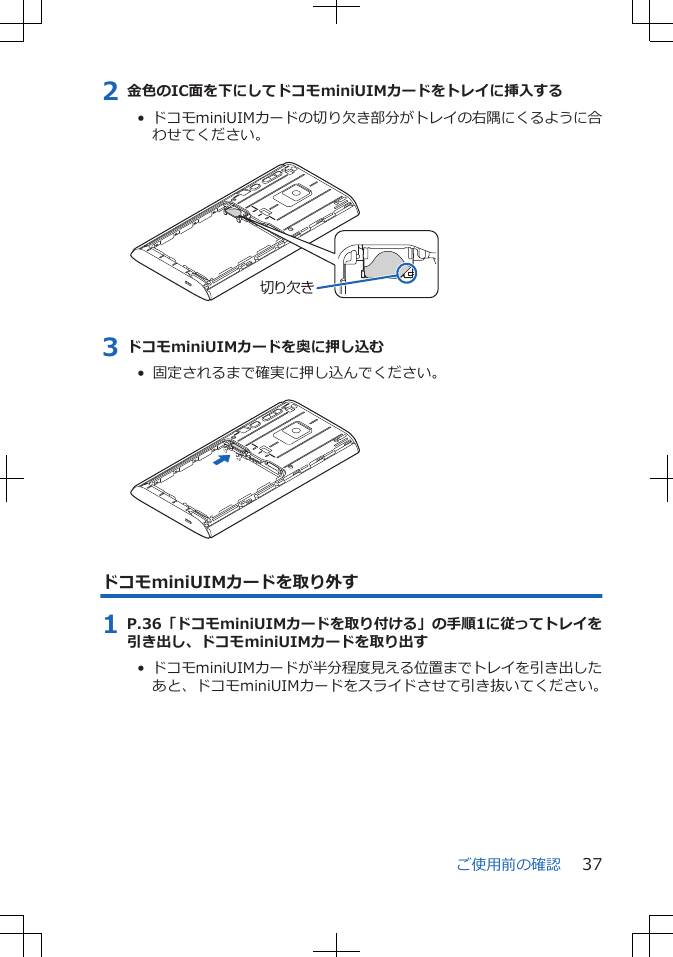 2 金色のIC面を下にしてドコモminiUIMカードをトレイに挿入する

• ドコモminiUIMカードの切り欠き部分がトレイの右隅にくるように合わせてください。

切り欠き

3 ドコモminiUIMカードを奥に押し込む

• 固定されるまで確実に押し込んでください。

ドコモminiUIMカードを取り外す

1 P.36「ドコモminiUIMカードを取り付ける」の手順1に従ってトレイを引き出し、ドコモminiUIMカードを取り出す

• ドコモminiUIMカードが半分程度見える位置までトレイを引き出したあと、ドコモminiUIMカードをスライドさせて引き抜いてください。

ご使用前の確認 37