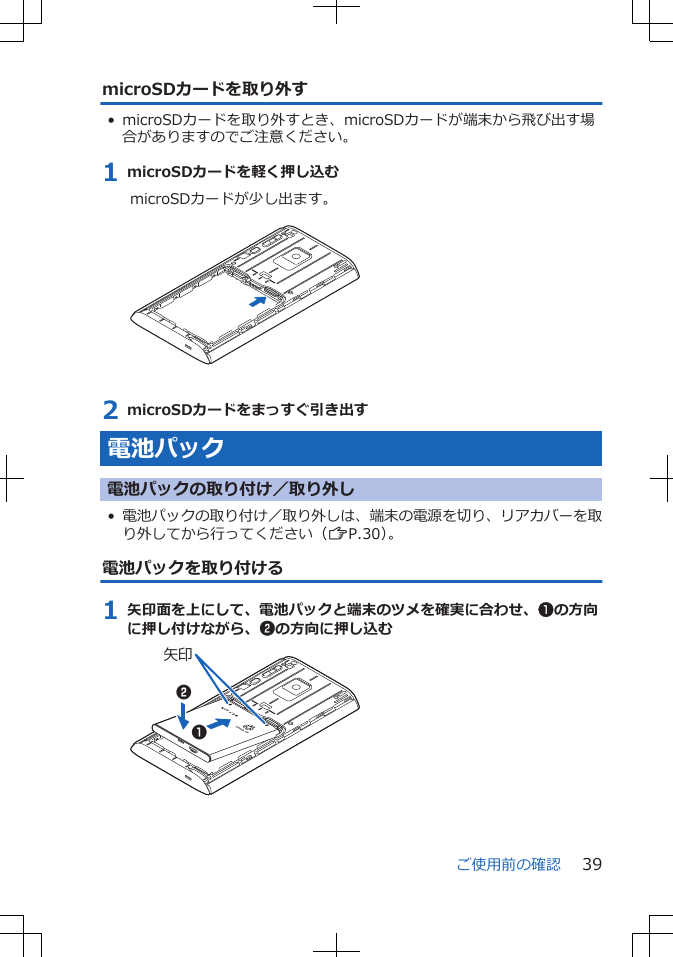 microSDカードを取り外す

• microSDカードを取り外すとき、microSDカードが端末から飛び出す場合がありますのでご注意ください。

1 microSDカードを軽く押し込む

microSDカードが少し出ます。

2 microSDカードをまっすぐ引き出す

電池パック

電池パックの取り付け／取り外し

• 電池パックの取り付け／取り外しは、端末の電源を切り、リアカバーを取り外してから行ってください（P.30）。

電池パックを取り付ける

1 矢印面を上にして、電池パックと端末のツメを確実に合わせ、❶の方向に押し付けながら、❷の方向に押し込む

矢印

❷

❶

ご使用前の確認 39