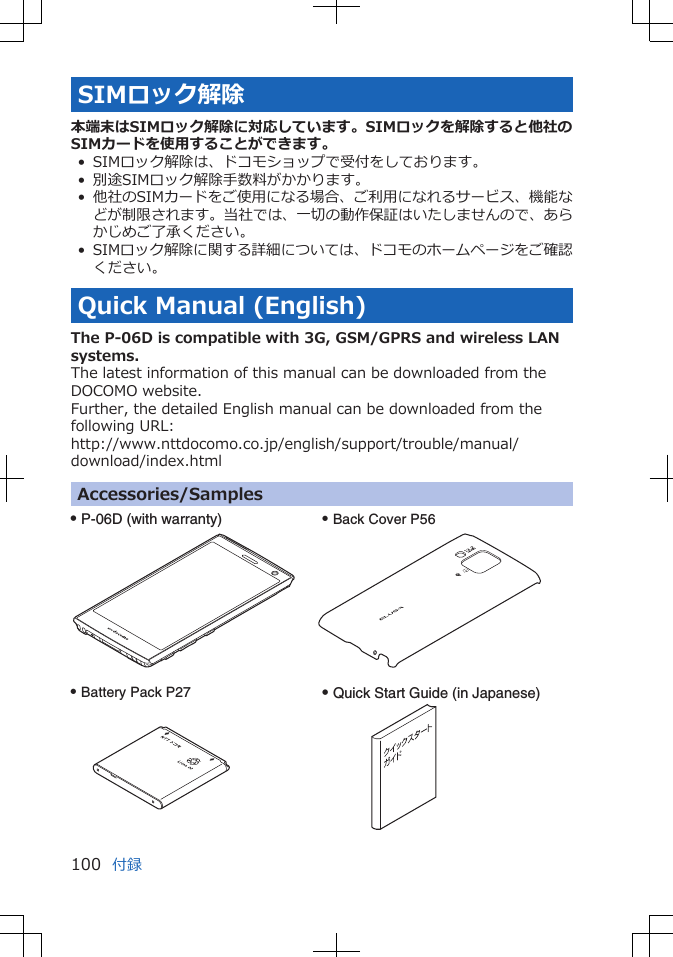 SIMロック解除

本端末はSIMロック解除に対応しています。SIMロックを解除すると他社のSIMカードを使用することができます。

• SIMロック解除は、ドコモショップで受付をしております。
• 別途SIMロック解除手数料がかかります。
• 他社のSIMカードをご使用になる場合、ご利用になれるサービス、機能などが制限されます。当社では、一切の動作保証はいたしませんので、あらかじめご了承ください。
• SIMロック解除に関する詳細については、ドコモのホームページをご確認ください。

Quick Manual (English)

The P-06D is compatible with 3G, GSM/GPRS and wireless LAN systems.
The latest information of this manual can be downloaded from the DOCOMO website.
Further, the detailed English manual can be downloaded from the following URL:
http://www.nttdocomo.co.jp/english/support/trouble/manual/download/index.html

Accessories/Samples

• P-06D (with warranty)

• Back Cover P56

• Battery Pack P27

• Quick Start Guide (in Japanese)

クイックスタートガイド

100 付録