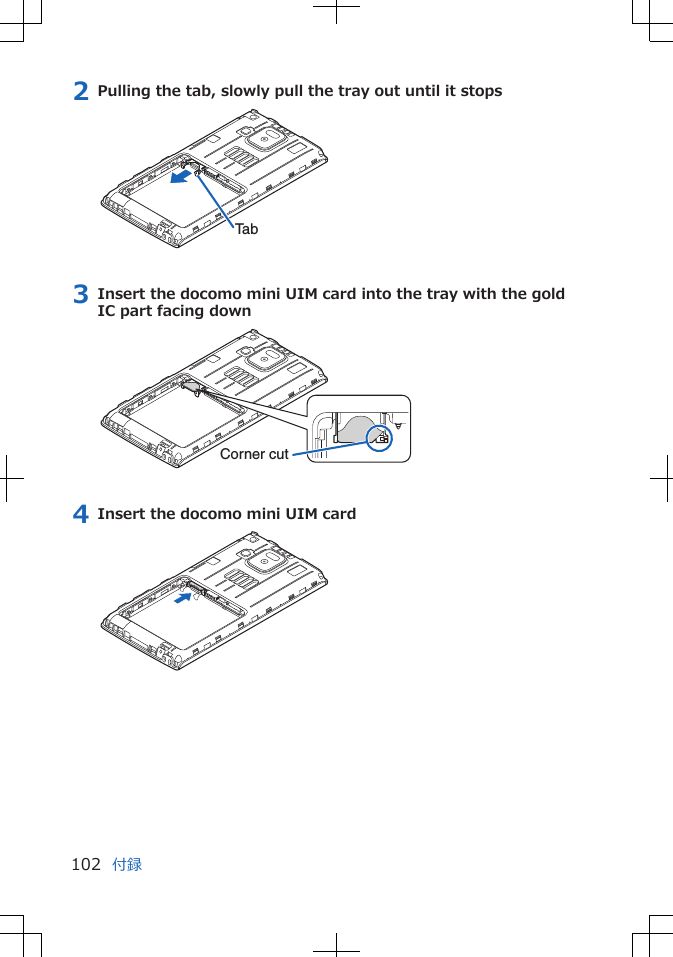 2 Pulling the tab, slowly pull the tray out until it stops

Tab

3 Insert the docomo mini UIM card into the tray with the gold IC part facing down

Corner cut

4 Insert the docomo mini UIM card

102 付録