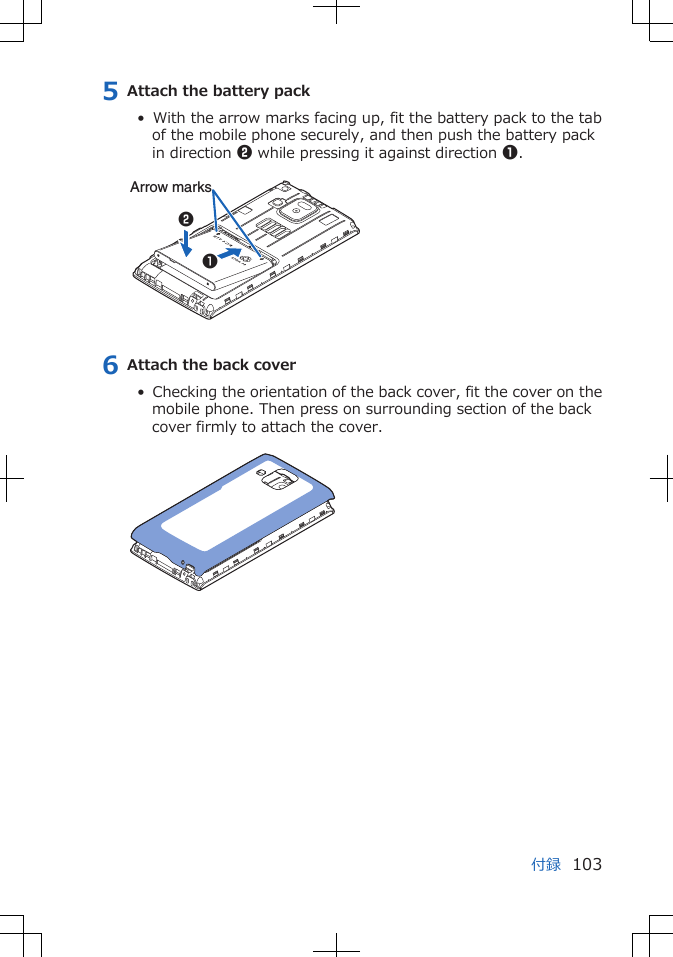 5 Attach the battery pack

• With the arrow marks facing up, fit the battery pack to the tab of the mobile phone securely, and then push the battery pack in direction ❷ while pressing it against direction ❶.

Arrow marks

❷

❶

6 Attach the back cover

• Checking the orientation of the back cover, fit the cover on the mobile phone. Then press on surrounding section of the back cover firmly to attach the cover.

付録 103