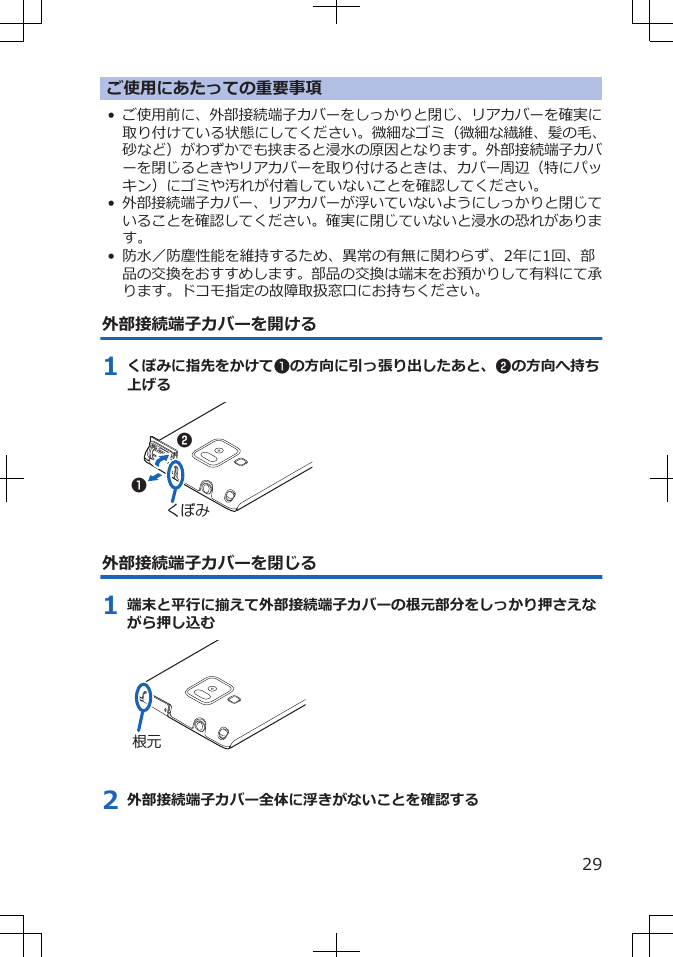 ご使用にあたっての重要事項

• ご使用前に、外部接続端子カバーをしっかりと閉じ、リアカバーを確実に取り付けている状態にしてください。微細なゴミ（微細な繊維、髪の毛、砂など）がわずかでも挟まると浸水の原因となります。外部接続端子カバーを閉じるときやリアカバーを取り付けるときは、カバー周辺（特にパッキン）にゴミや汚れが付着していないことを確認してください。
• 外部接続端子カバー、リアカバーが浮いていないようにしっかりと閉じていることを確認してください。確実に閉じていないと浸水の恐れがあります。
• 防水／防塵性能を維持するため、異常の有無に関わらず、2年に1回、部品の交換をおすすめします。部品の交換は端末をお預かりして有料にて承ります。ドコモ指定の故障取扱窓口にお持ちください。

外部接続端子カバーを開ける

1 くぼみに指先をかけて❶の方向に引っ張り出したあと、❷の方向へ持ち上げる

❷
❶
くぼみ

外部接続端子カバーを閉じる

1 端末と平行に揃えて外部接続端子カバーの根元部分をしっかり押さえながら押し込む

根元

2 外部接続端子カバー全体に浮きがないことを確認する

29