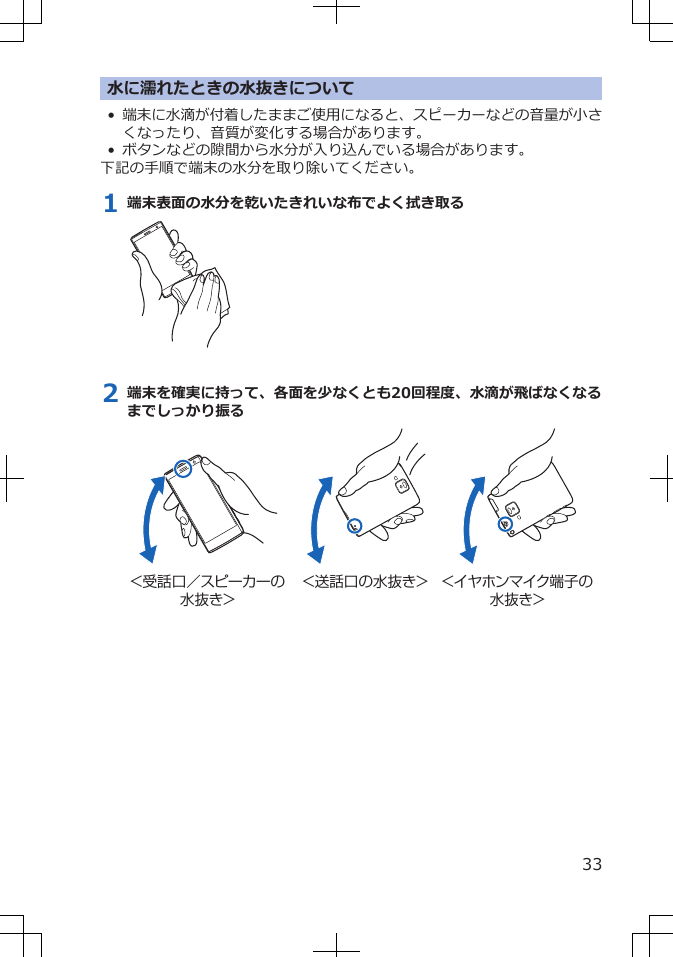 水に濡れたときの水抜きについて

• 端末に水滴が付着したままご使用になると、スピーカーなどの音量が小さくなったり、音質が変化する場合があります。
• ボタンなどの隙間から水分が入り込んでいる場合があります。
下記の手順で端末の水分を取り除いてください。

1 端末表面の水分を乾いたきれいな布でよく拭き取る

2 端末を確実に持って、各面を少なくとも20回程度、水滴が飛ばなくなるまでしっかり振る

<受話口／スピーカーの水抜き>　<送話口の水抜き>　<イヤホンマイク端子の水抜き>

33