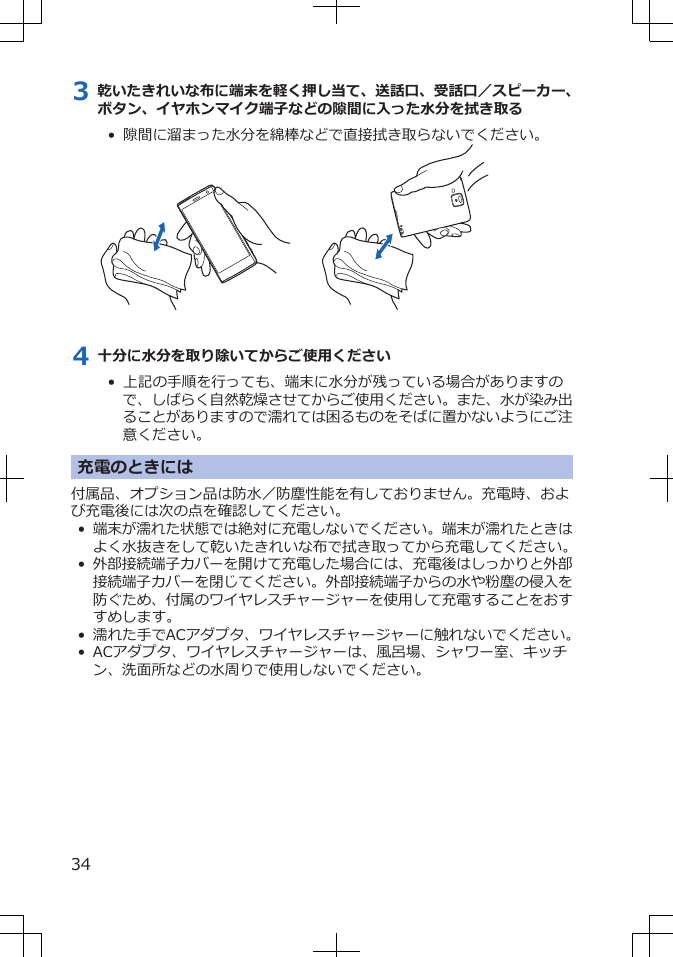 3 乾いたきれいな布に端末を軽く押し当て、送話口、受話口／スピーカー、ボタン、イヤホンマイク端子などの隙間に入った水分を拭き取る

• 隙間に溜まった水分を綿棒などで直接拭き取らないでください。

4 十分に水分を取り除いてからご使用ください

• 上記の手順を行っても、端末に水分が残っている場合がありますので、しばらく自然乾燥させてからご使用ください。また、水が染み出ることがありますので濡れては困るものをそばに置かないようにご注意ください。

充電のときには

付属品、オプション品は防水／防塵性能を有しておりません。充電時、および充電後には次の点を確認してください。

• 端末が濡れた状態では絶対に充電しないでください。端末が濡れたときはよく水抜きをして乾いたきれいな布で拭き取ってから充電してください。
• 外部接続端子カバーを開けて充電した場合には、充電後はしっかりと外部接続端子カバーを閉じてください。外部接続端子からの水や粉塵の侵入を防ぐため、付属のワイヤレスチャージャーを使用して充電することをおすすめします。
• 濡れた手でACアダプタ、ワイヤレスチャージャーに触れないでください。
• ACアダプタ、ワイヤレスチャージャーは、風呂場、シャワー室、キッチン、洗面所などの水周りで使用しないでください。

34