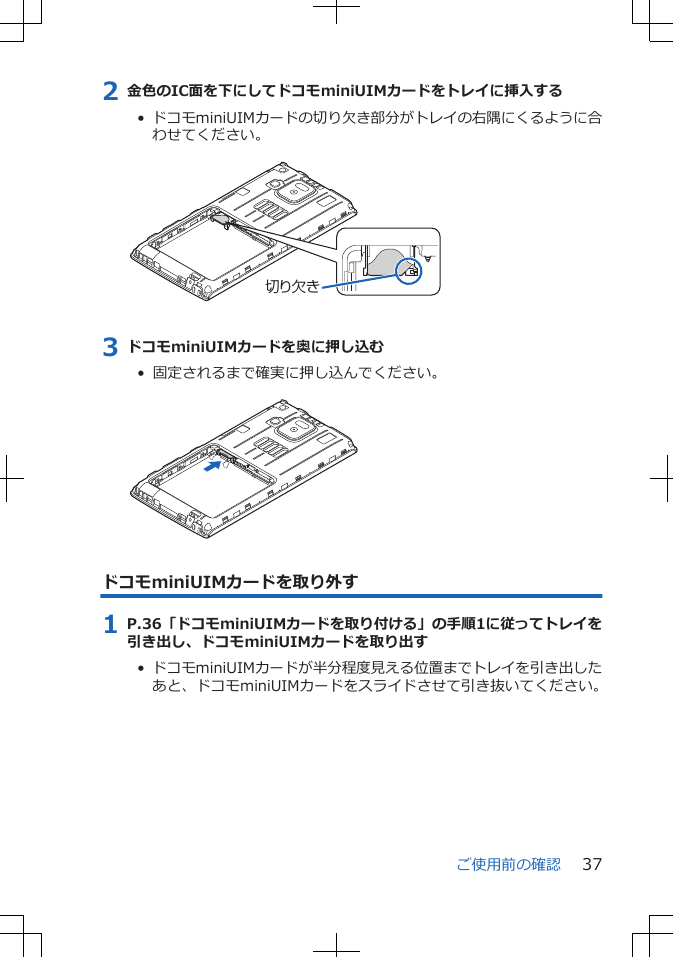 2 金色のIC面を下にしてドコモminiUIMカードをトレイに挿入する

• ドコモminiUIMカードの切り欠き部分がトレイの右隅にくるように合わせてください。

切り欠き

3 ドコモminiUIMカードを奥に押し込む

• 固定されるまで確実に押し込んでください。

ドコモminiUIMカードを取り外す

1 P.36「ドコモminiUIMカードを取り付ける」の手順1に従ってトレイを引き出し、ドコモminiUIMカードを取り出す

• ドコモminiUIMカードが半分程度見える位置までトレイを引き出したあと、ドコモminiUIMカードをスライドさせて引き抜いてください。

ご使用前の確認 37