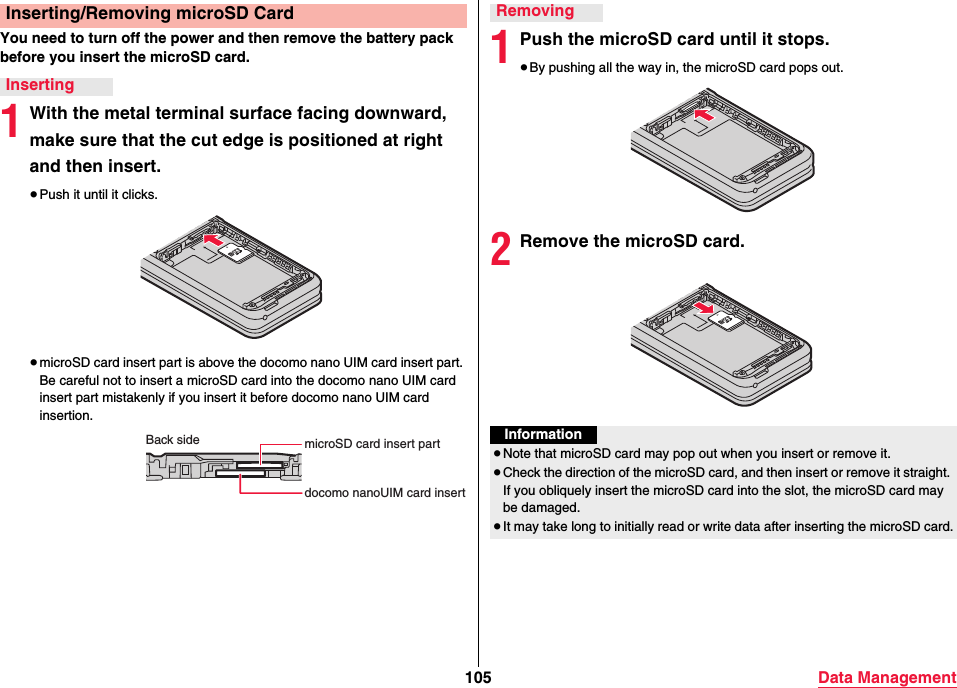 Inserting/Removing microSD Card

You need to turn off the power and then remove the battery pack before you insert the microSD card.

Inserting

1 With the metal terminal surface facing downward, make sure that the cut edge is positioned at right and then insert.

●Push it until it clicks.

●microSD card insert part is above the docomo nano UIM card insert part. Be careful not to insert a microSD card into the docomo nano UIM card insert part mistakenly if you insert it before docomo nano UIM card insertion.

Back side

microSD card insert part

docomo nanoUIM card insert

Removing

1 Push the microSD card until it stops.

●By pushing all the way in, the microSD card pops out.

2 Remove the microSD card.

Information

●Note that microSD card may pop out when you insert or remove it.

●Check the direction of the microSD card, and then insert or remove it straight. If you obliquely insert the microSD card into the slot, the microSD card may be damaged.

●It may take long to initially read or write data after inserting the microSD card.

105

Data Management