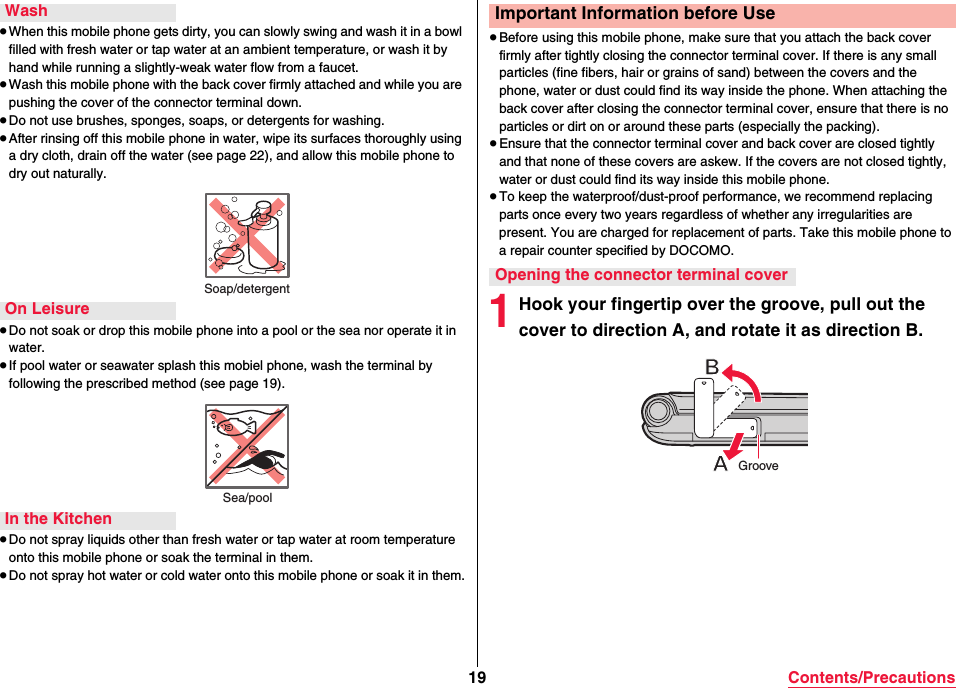 Wash

●When this mobile phone gets dirty, you can slowly swing and wash it in a bowl filled with fresh water or tap water at an ambient temperature, or wash it by hand while running a slightly-weak water flow from a faucet.
●Wash this mobile phone with the back cover firmly attached and while you are pushing the cover of the connector terminal down.
●Do not use brushes, sponges, soaps, or detergents for washing.
●After rinsing off this mobile phone in water, wipe its surfaces thoroughly using a dry cloth, drain off the water (see page 22), and allow this mobile phone to dry out naturally.

Soap/detergent

On Leisure

●Do not soak or drop this mobile phone into a pool or the sea nor operate it in water.
●If pool water or seawater splash this mobiel phone, wash the terminal by following the prescribed method (see page 19).

Sea/pool

In the Kitchen

●Do not spray liquids other than fresh water or tap water at room temperature onto this mobile phone or soak the terminal in them.
●Do not spray hot water or cold water onto this mobile phone or soak it in them.

Important Information before Use

●Before using this mobile phone, make sure that you attach the back cover firmly after tightly closing the connector terminal cover. If there is any small particles (fine fibers, hair or grains of sand) between the covers and the phone, water or dust could find its way inside the phone. When attaching the back cover after closing the connector terminal cover, ensure that there is no particles or dirt on or around these parts (especially the packing).
●Ensure that the connector terminal cover and back cover are closed tightly and that none of these covers are askew. If the covers are not closed tightly, water or dust could find its way inside this mobile phone.
●To keep the waterproof/dust-proof performance, we recommend replacing parts once every two years regardless of whether any irregularities are present. You are charged for replacement of parts. Take this mobile phone to a repair counter specified by DOCOMO.

Opening the connector terminal cover

1 Hook your fingertip over the groove, pull out the cover to direction A, and rotate it as direction B.

B
A Groove

19 Contents/Precautions