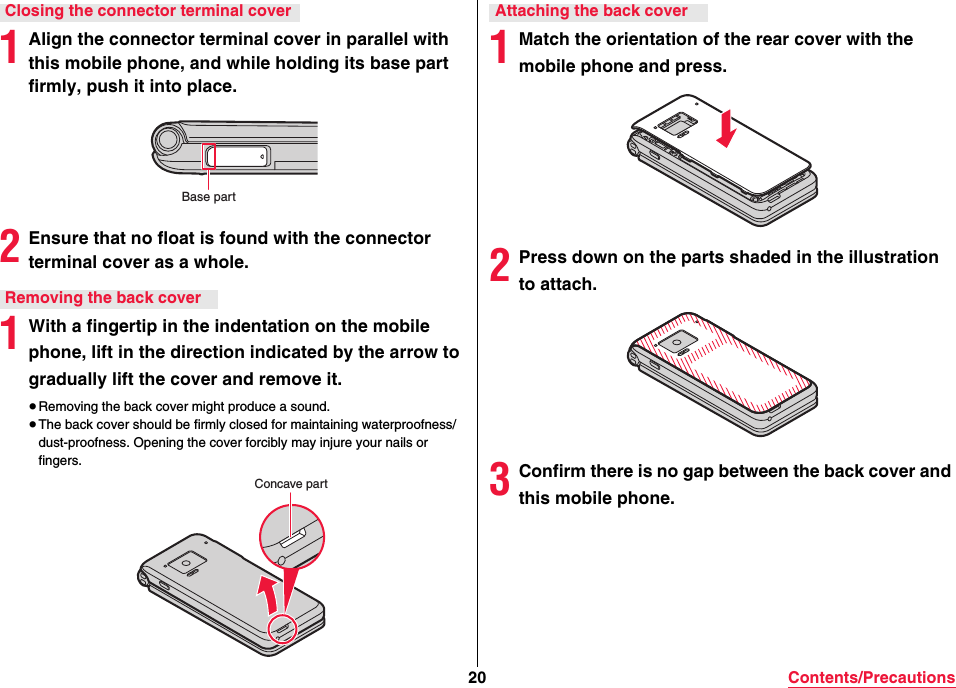 Closing the connector terminal cover

1 Align the connector terminal cover in parallel with this mobile phone, and while holding its base part firmly, push it into place.

Base part

2 Ensure that no float is found with the connector terminal cover as a whole.

Removing the back cover

1 With a fingertip in the indentation on the mobile phone, lift in the direction indicated by the arrow to gradually lift the cover and remove it.

● Removing the back cover might produce a sound.
● The back cover should be firmly closed for maintaining waterproofness/dust-proofness. Opening the cover forcibly may injure your nails or fingers.

Concave part

Attaching the back cover

1 Match the orientation of the rear cover with the mobile phone and press.

2 Press down on the parts shaded in the illustration to attach.

3 Confirm there is no gap between the back cover and this mobile phone.

20

Contents/Precautions