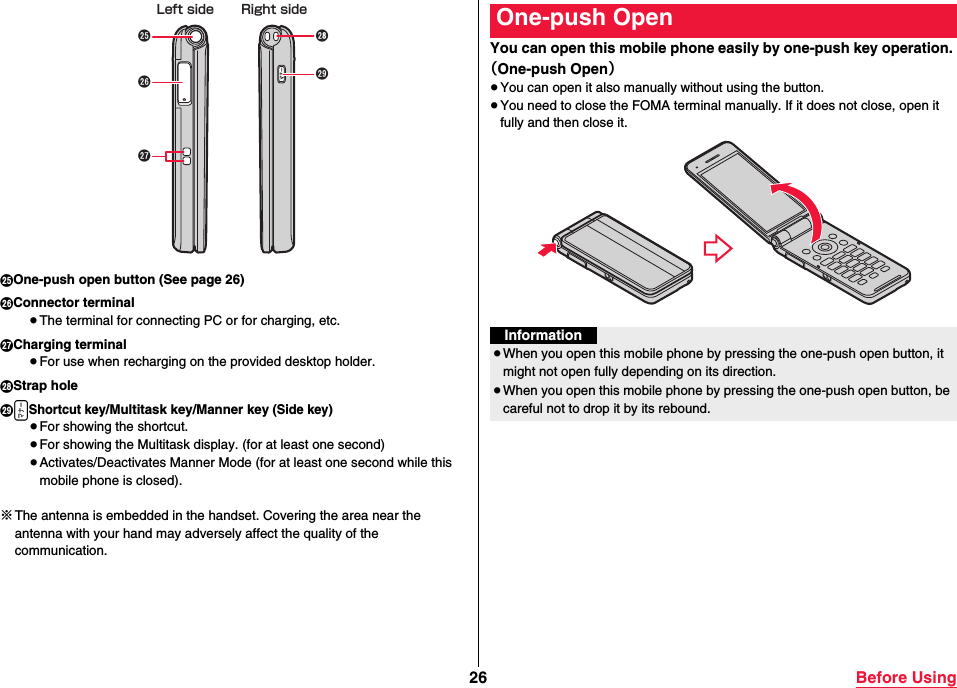 Left side Right side

㉕ ㉖ ㉗ ㉘ ㉙

㉕One-push open button (See page 26)

㉖Connector terminal
●The terminal for connecting PC or for charging, etc.

㉗Charging terminal
●For use when recharging on the provided desktop holder.

㉘Strap hole

㉙Shortcut key/Multitask key/Manner key (Side key)
●For showing the shortcut.
●For showing the Multitask display. (for at least one second)
●Activates/Deactivates Manner Mode (for at least one second while this mobile phone is closed).

※The antenna is embedded in the handset. Covering the area near the antenna with your hand may adversely affect the quality of the communication.

One-push Open

You can open this mobile phone easily by one-push key operation.
(One-push Open)
●You can open it also manually without using the button.
●You need to close the FOMA terminal manually. If it does not close, open it fully and then close it.

Information
●When you open this mobile phone by pressing the one-push open button, it might not open fully depending on its direction.
●When you open this mobile phone by pressing the one-push open button, be careful not to drop it by its rebound.

26

Before Using