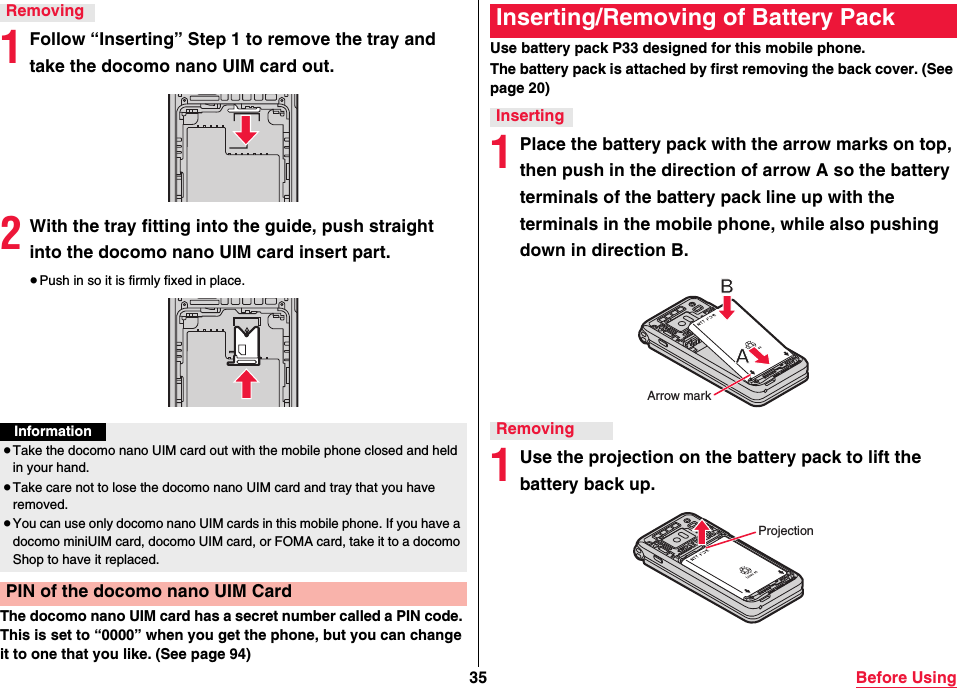 Removing

1 Follow “Inserting” Step 1 to remove the tray and take the docomo nano UIM card out.

2 With the tray fitting into the guide, push straight into the docomo nano UIM card insert part.

●Push in so it is firmly fixed in place.

Information

●Take the docomo nano UIM card out with the mobile phone closed and held in your hand.
●Take care not to lose the docomo nano UIM card and tray that you have removed.
●You can use only docomo nano UIM cards in this mobile phone. If you have a docomo miniUIM card, docomo UIM card, or FOMA card, take it to a docomo Shop to have it replaced.

PIN of the docomo nano UIM Card

The docomo nano UIM card has a secret number called a PIN code. This is set to “0000” when you get the phone, but you can change it to one that you like. (See page 94)

Inserting/Removing of Battery Pack

Use battery pack P33 designed for this mobile phone.
The battery pack is attached by first removing the back cover. (See page 20)

Inserting

1 Place the battery pack with the arrow marks on top, then push in the direction of arrow A so the battery terminals of the battery pack line up with the terminals in the mobile phone, while also pushing down in direction B.

B
A
Arrow mark

Removing

1 Use the projection on the battery pack to lift the battery back up.

Projection

35

Before Using