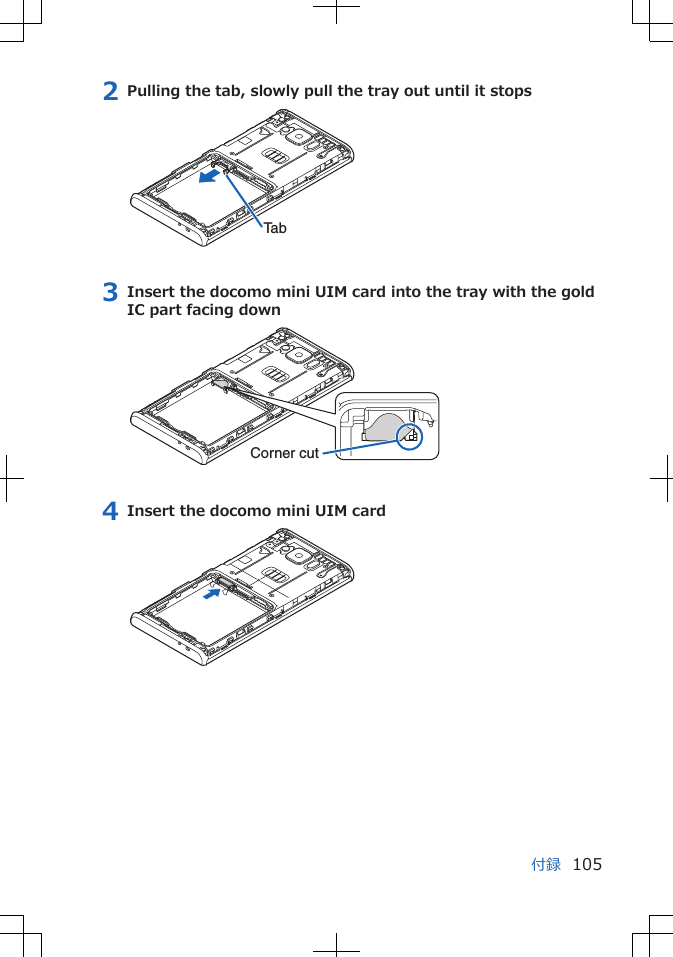 2 Pulling the tab, slowly pull the tray out until it stops

Tab

3 Insert the docomo mini UIM card into the tray with the gold IC part facing down

Corner cut

4 Insert the docomo mini UIM card

付録 105