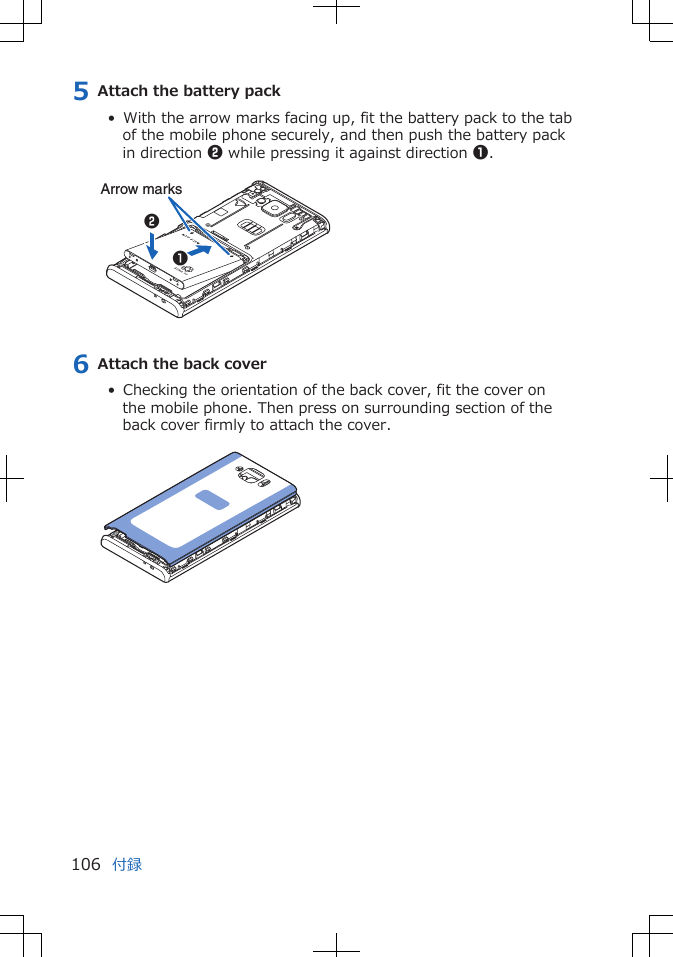 5 Attach the battery pack

• With the arrow marks facing up, fit the battery pack to the tab of the mobile phone securely, and then push the battery pack in direction ❷ while pressing it against direction ❶.

Arrow marks
❷
❶

6 Attach the back cover

• Checking the orientation of the back cover, fit the cover on the mobile phone. Then press on surrounding section of the back cover firmly to attach the cover.

106 付録