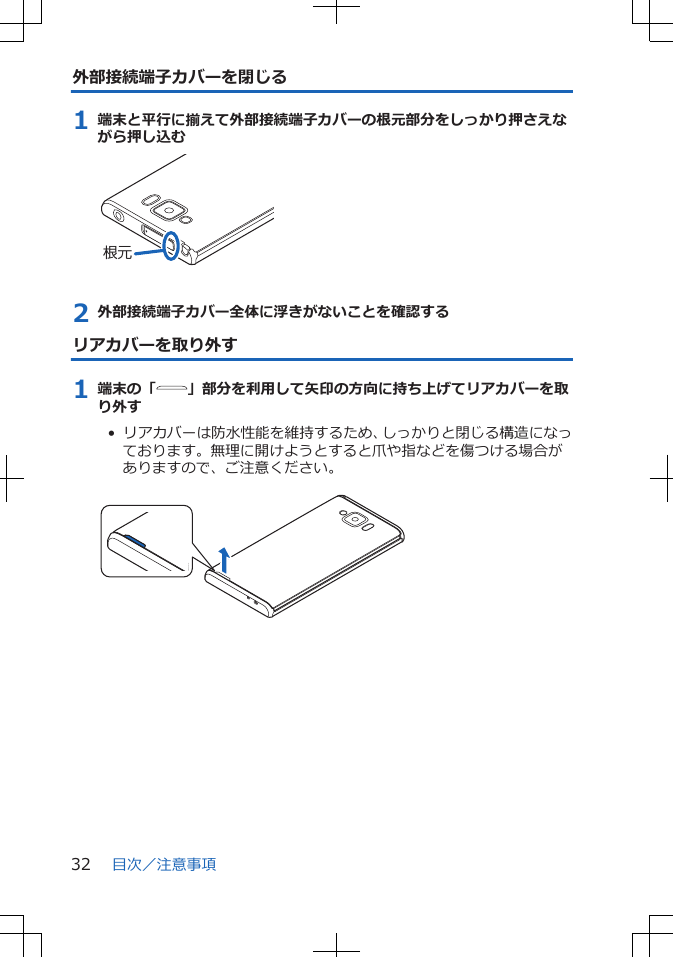 外部接続端子カバーを閉じる

1 端末と平行に揃えて外部接続端子カバーの根元部分をしっかり押さえながら押し込む

根元

2 外部接続端子カバー全体に浮きがないことを確認する

リアカバーを取り外す

1 端末の「 」部分を利用して矢印の方向に持ち上げてリアカバーを取り外す

• リアカバーは防水性能を維持するため、しっかりと閉じる構造になっております。無理に開けようとすると爪や指などを傷つける場合がありますので、ご注意ください。

32 目次／注意事項