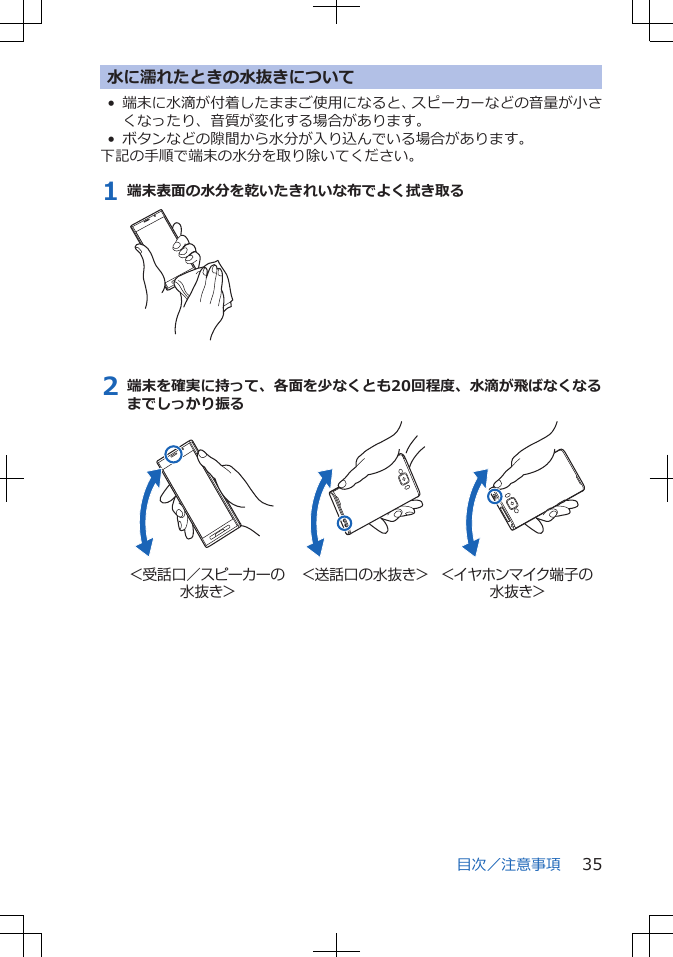 水に濡れたときの水抜きについて

• 端末に水滴が付着したままご使用になると、スピーカーなどの音量が小さくなったり、音質が変化する場合があります。
• ボタンなどの隙間から水分が入り込んでいる場合があります。

下記の手順で端末の水分を取り除いてください。

1 端末表面の水分を乾いたきれいな布でよく拭き取る

2 端末を確実に持って、各面を少なくとも20回程度、水滴が飛ばなくなるまでしっかり振る

<受話口／スピーカーの水抜き>　<送話口の水抜き>　<イヤホンマイク端子の水抜き>

目次／注意事項　35