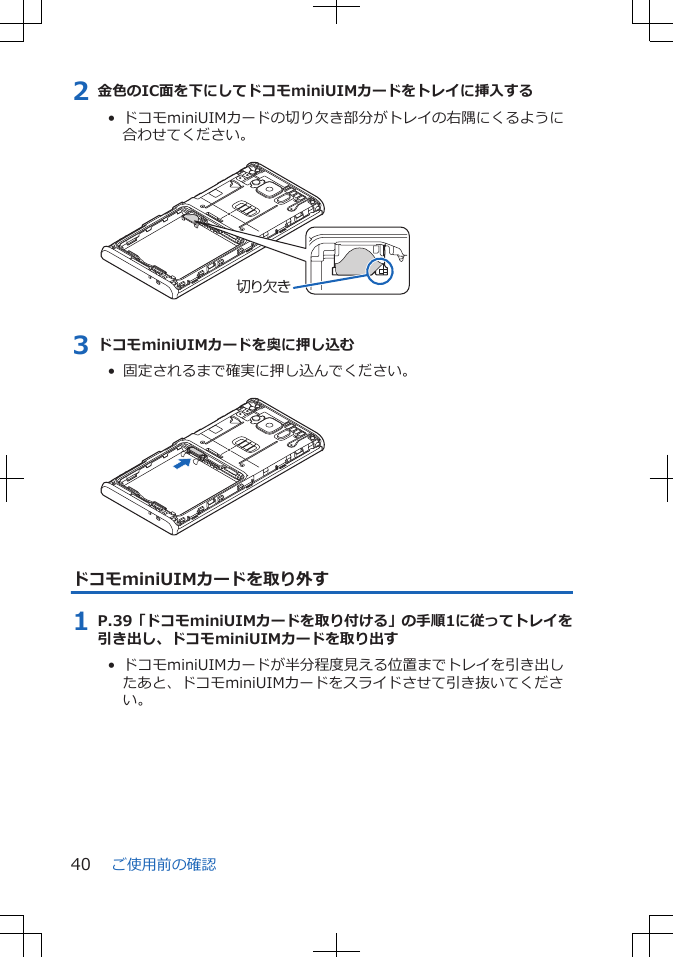 2 金色のIC面を下にしてドコモminiUIMカードをトレイに挿入する

• ドコモminiUIMカードの切り欠き部分がトレイの右隅にくるように合わせてください。

切り欠き

3 ドコモminiUIMカードを奥に押し込む

• 固定されるまで確実に押し込んでください。

ドコモminiUIMカードを取り外す

1 P.39「ドコモminiUIMカードを取り付ける」の手順1に従ってトレイを引き出し、ドコモminiUIMカードを取り出す

• ドコモminiUIMカードが半分程度見える位置までトレイを引き出したあと、ドコモminiUIMカードをスライドさせて引き抜いてください。

40 ご使用前の確認