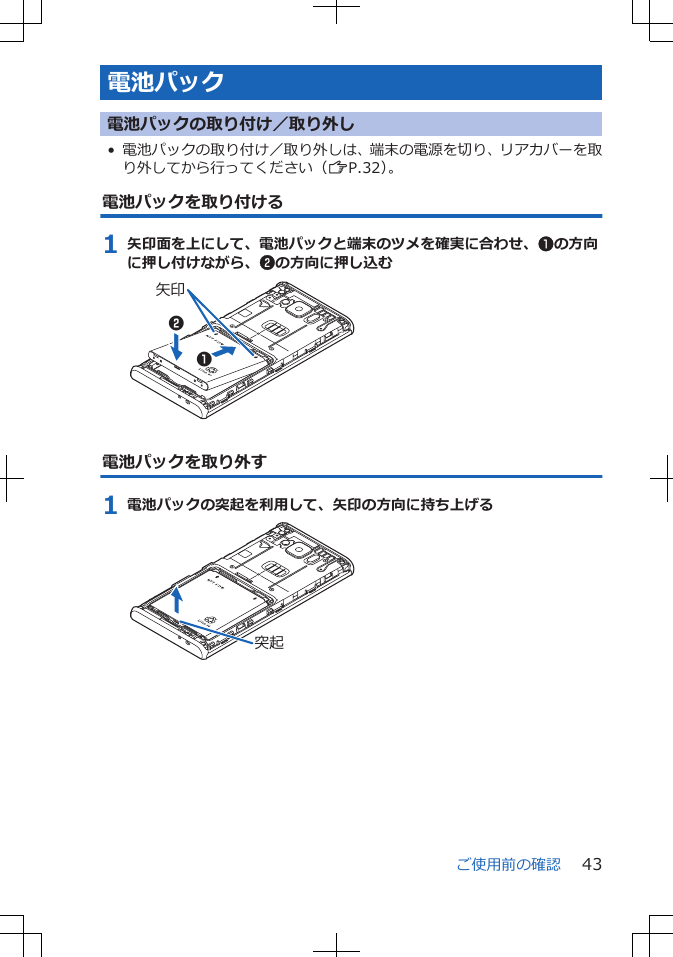 電池パック

電池パックの取り付け／取り外し

• 電池パックの取り付け／取り外しは、端末の電源を切り、リアカバーを取り外してから行ってください（☞P.32）。

電池パックを取り付ける

1 矢印面を上にして、電池パックと端末のツメを確実に合わせ、❶の方向に押し付けながら、❷の方向に押し込む

矢印

❷

❶

電池パックを取り外す

1 電池パックの突起を利用して、矢印の方向に持ち上げる

突起

ご使用前の確認　43