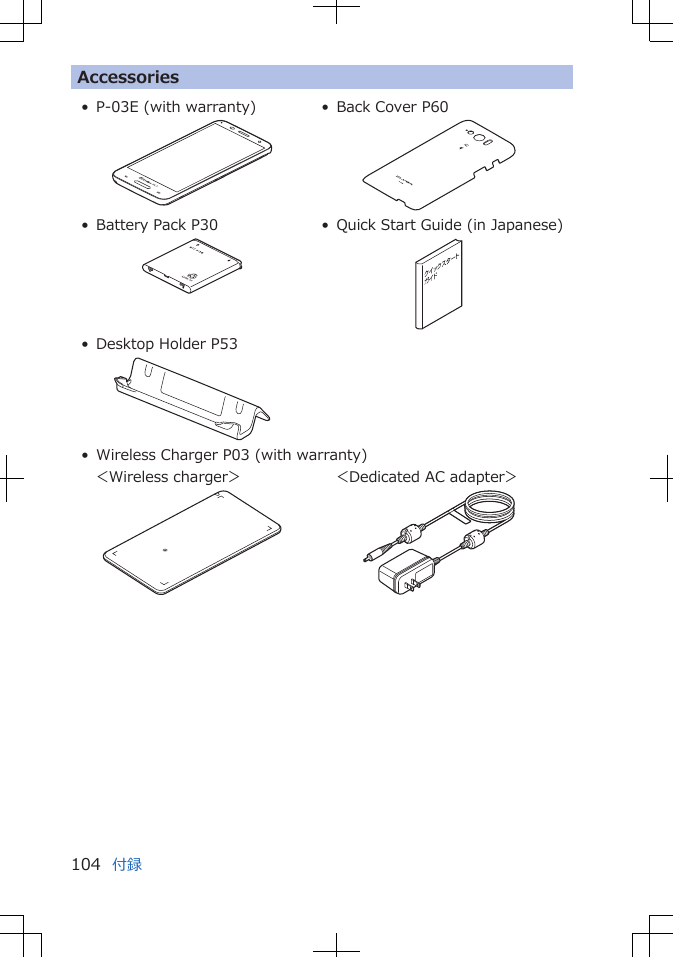 Accessories

• P-03E (with warranty)

• Back Cover P60

• Battery Pack P30

• Quick Start Guide (in Japanese)

クイックスタートガイド

• Desktop Holder P53

• Wireless Charger P03 (with warranty)

<Wireless charger>

<Dedicated AC adapter>

104 付録