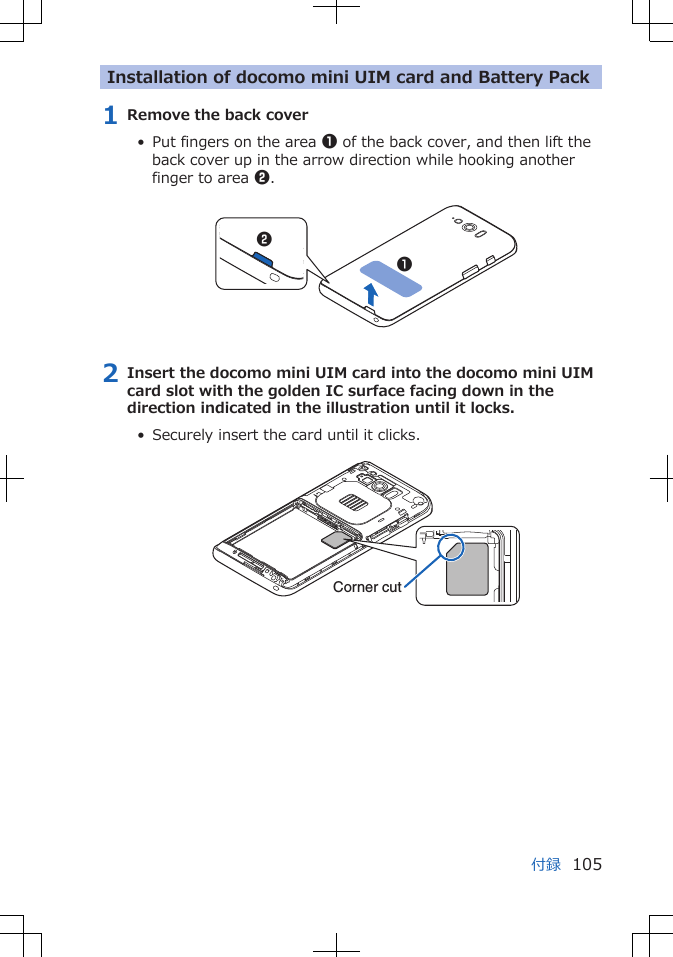 Installation of docomo mini UIM card and Battery Pack

1 Remove the back cover

• Put fingers on the area ❶ of the back cover, and then lift the back cover up in the arrow direction while hooking another finger to area ❷.

❷

❶

2 Insert the docomo mini UIM card into the docomo mini UIM card slot with the golden IC surface facing down in the direction indicated in the illustration until it locks.

• Securely insert the card until it clicks.

Corner cut

付録 105