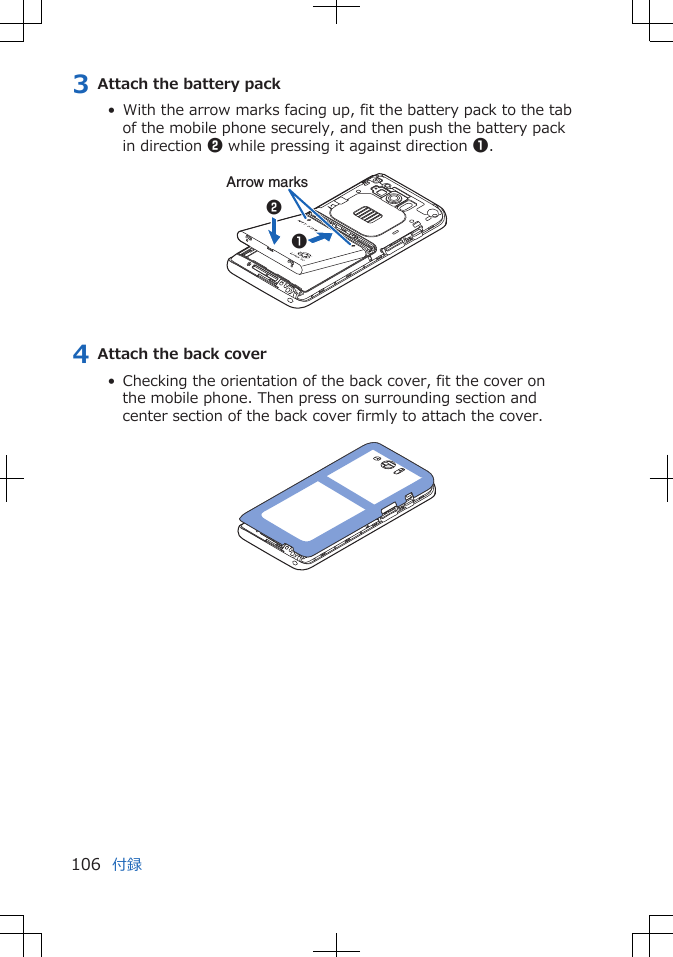 3 Attach the battery pack

• With the arrow marks facing up, fit the battery pack to the tab of the mobile phone securely, and then push the battery pack in direction ❷ while pressing it against direction ❶.

Arrow marks
❷
❶

4 Attach the back cover

• Checking the orientation of the back cover, fit the cover on the mobile phone. Then press on surrounding section and center section of the back cover firmly to attach the cover.

106 付録