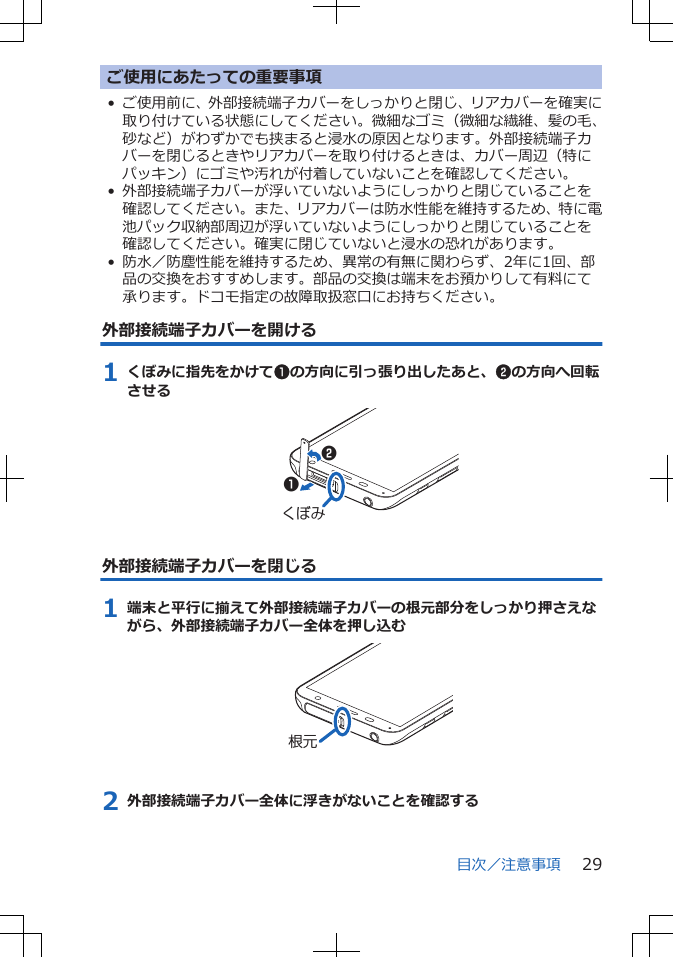 ご使用にあたっての重要事項

• ご使用前に、外部接続端子カバーをしっかりと閉じ、リアカバーを確実に取り付けている状態にしてください。微細なゴミ（微細な繊維、髪の毛、砂など）がわずかでも挟まると浸水の原因となります。外部接続端子カバーを閉じるときやリアカバーを取り付けるときは、カバー周辺（特にパッキン）にゴミや汚れが付着していないことを確認してください。
• 外部接続端子カバーが浮いていないようにしっかりと閉じていることを確認してください。また、リアカバーは防水性能を維持するため、特に電池パック収納部周辺が浮いていないようにしっかりと閉じていることを確認してください。確実に閉じていないと浸水の恐れがあります。
• 防水／防塵性能を維持するため、異常の有無に関わらず、2年に1回、部品の交換をおすすめします。部品の交換は端末をお預かりして有料にて承ります。ドコモ指定の故障取扱窓口にお持ちください。

外部接続端子カバーを開ける

1 くぼみに指先をかけて❶の方向に引っ張り出したあと、❷の方向へ回転させる

❷
❶
くぼみ

外部接続端子カバーを閉じる

1 端末と平行に揃えて外部接続端子カバーの根元部分をしっかり押さえながら、外部接続端子カバー全体を押し込む

根元

2 外部接続端子カバー全体に浮きがないことを確認する

目次／注意事項 29