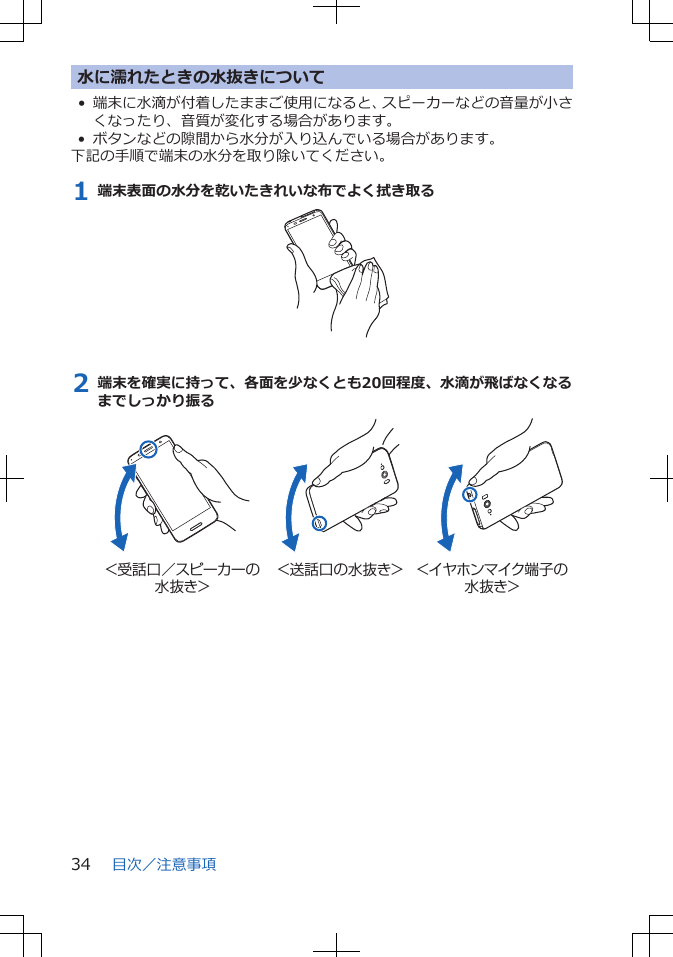 水に濡れたときの水抜きについて

• 端末に水滴が付着したままご使用になると、スピーカーなどの音量が小さくなったり、音質が変化する場合があります。
• ボタンなどの隙間から水分が入り込んでいる場合があります。
下記の手順で端末の水分を取り除いてください。

1 端末表面の水分を乾いたきれいな布でよく拭き取る

2 端末を確実に持って、各面を少なくとも20回程度、水滴が飛ばなくなるまでしっかり振る

<受話口／スピーカーの水抜き>

<送話口の水抜き>

<イヤホンマイク端子の水抜き>

34 目次／注意事項